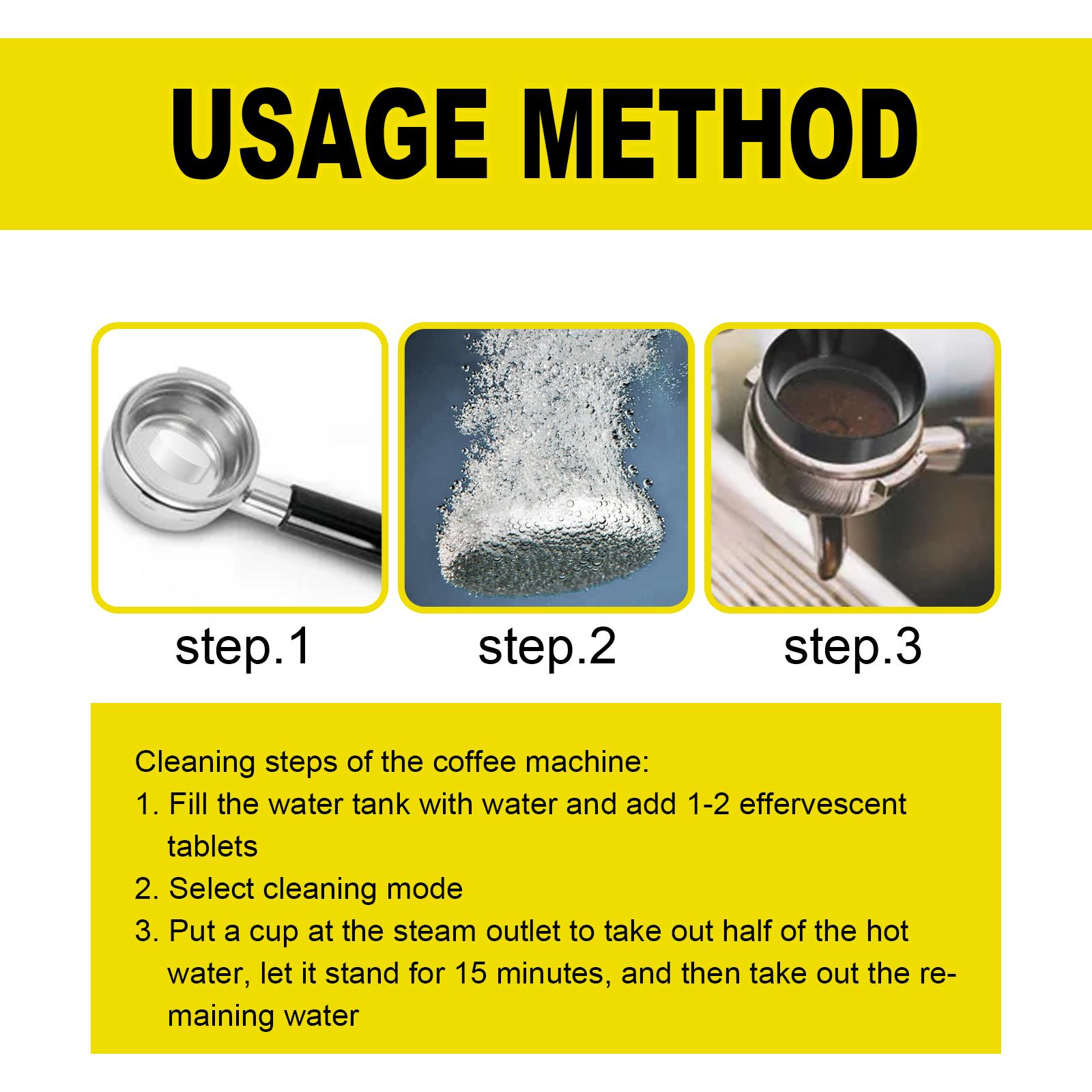 USAGE METHOD

step.1

step.2

step.3

Cleaning steps of the coffee machine:
1. Fill the water tank with water and add 1-2 effervescent tablets
2. Select cleaning mode
3. Put a cup at the steam outlet to take out half of the hot water, let it stand for 15 minutes, and then take out the remaining water