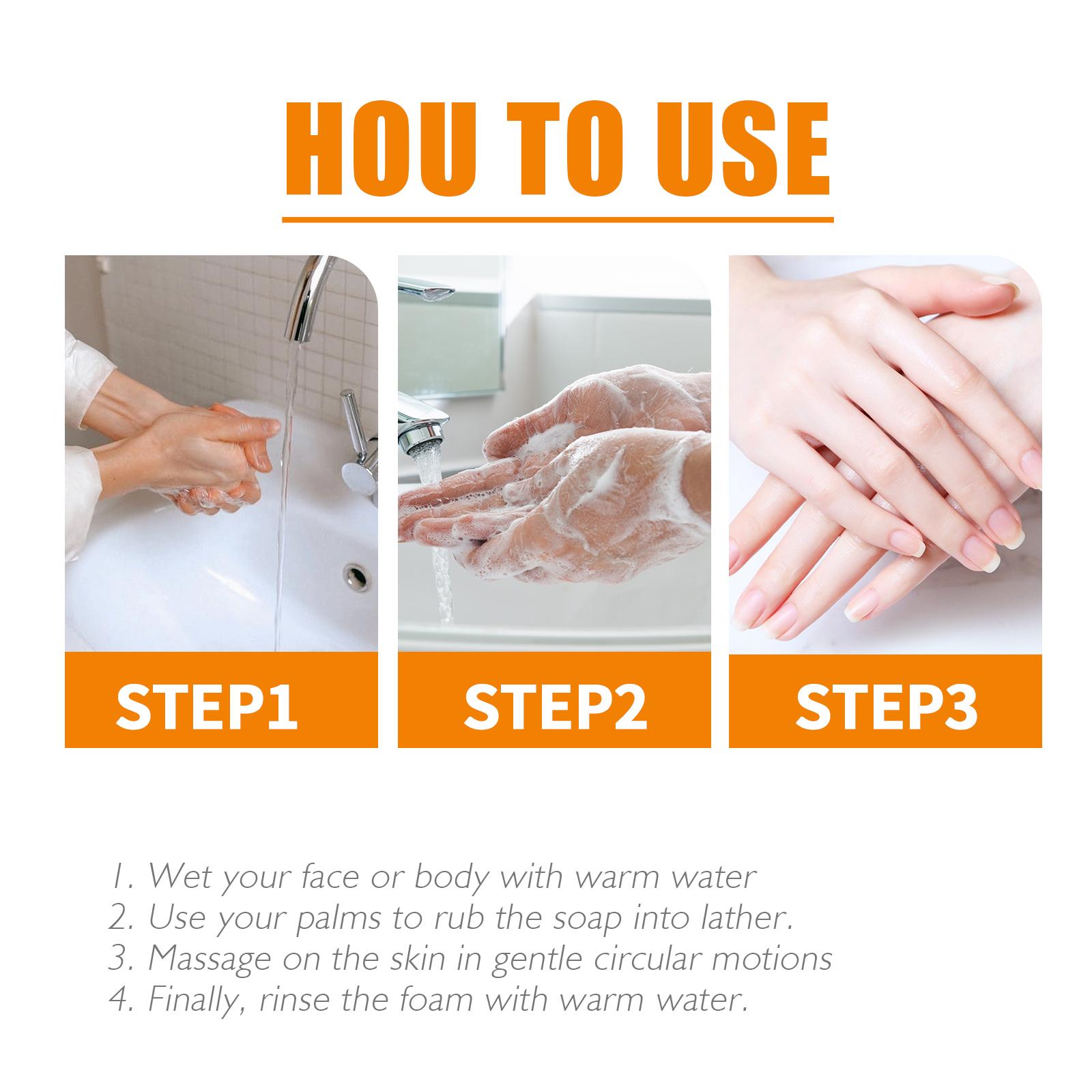 HOU TO USE

STEP1

STEP2

STEP3

1. Wet your face or body with warm water
2. Use your palms to rub the soap into lather.
3. Massage on the skin in gentle circular motions
4. Finally, rinse the foam with warm water.