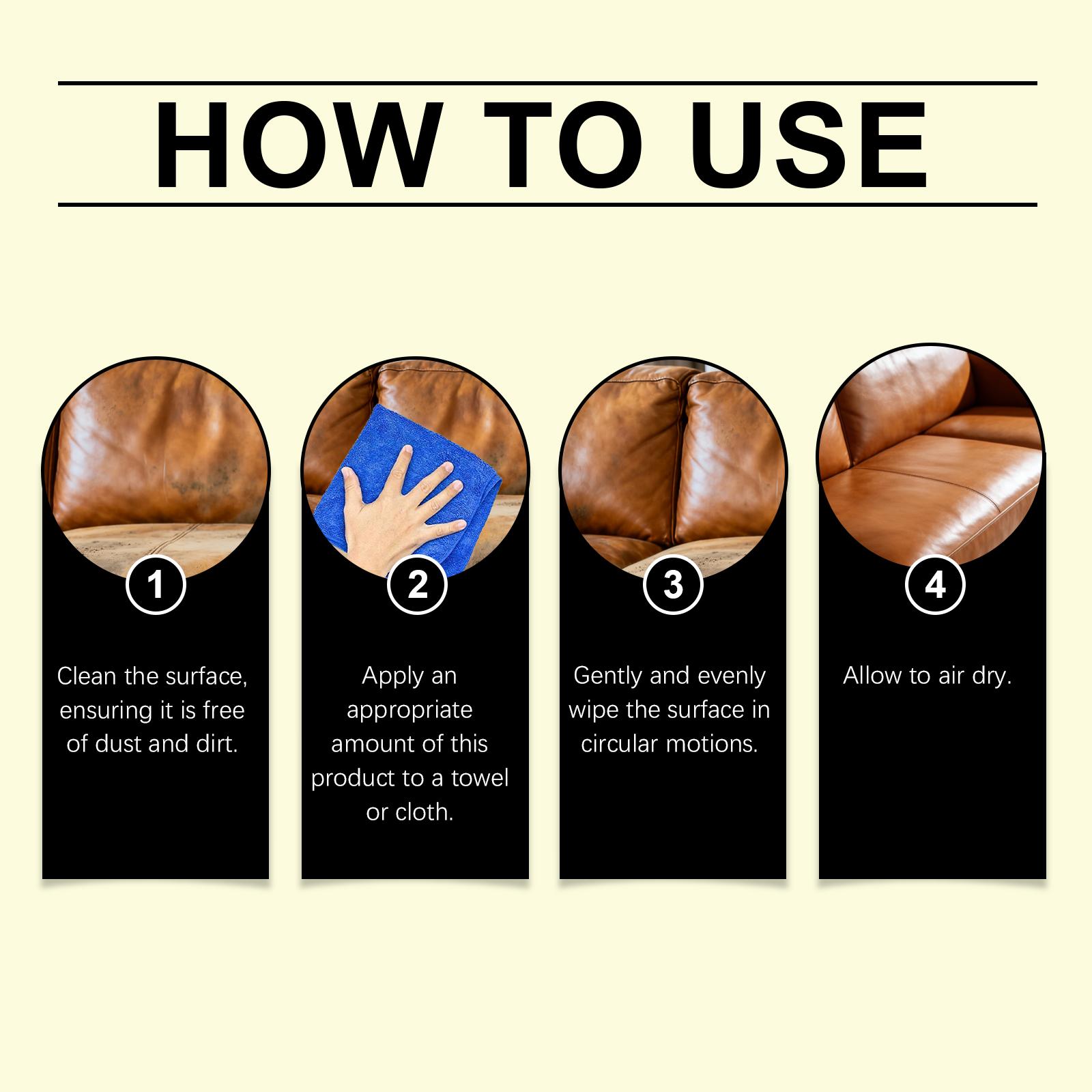 HOW TO USE

1

Clean the surface, ensuring it is free of dust and dirt.

2

Apply an appropriate amount of this product to a towel or cloth.

3

Gently and evenly wipe the surface in circular motions.

4

Allow to air dry.