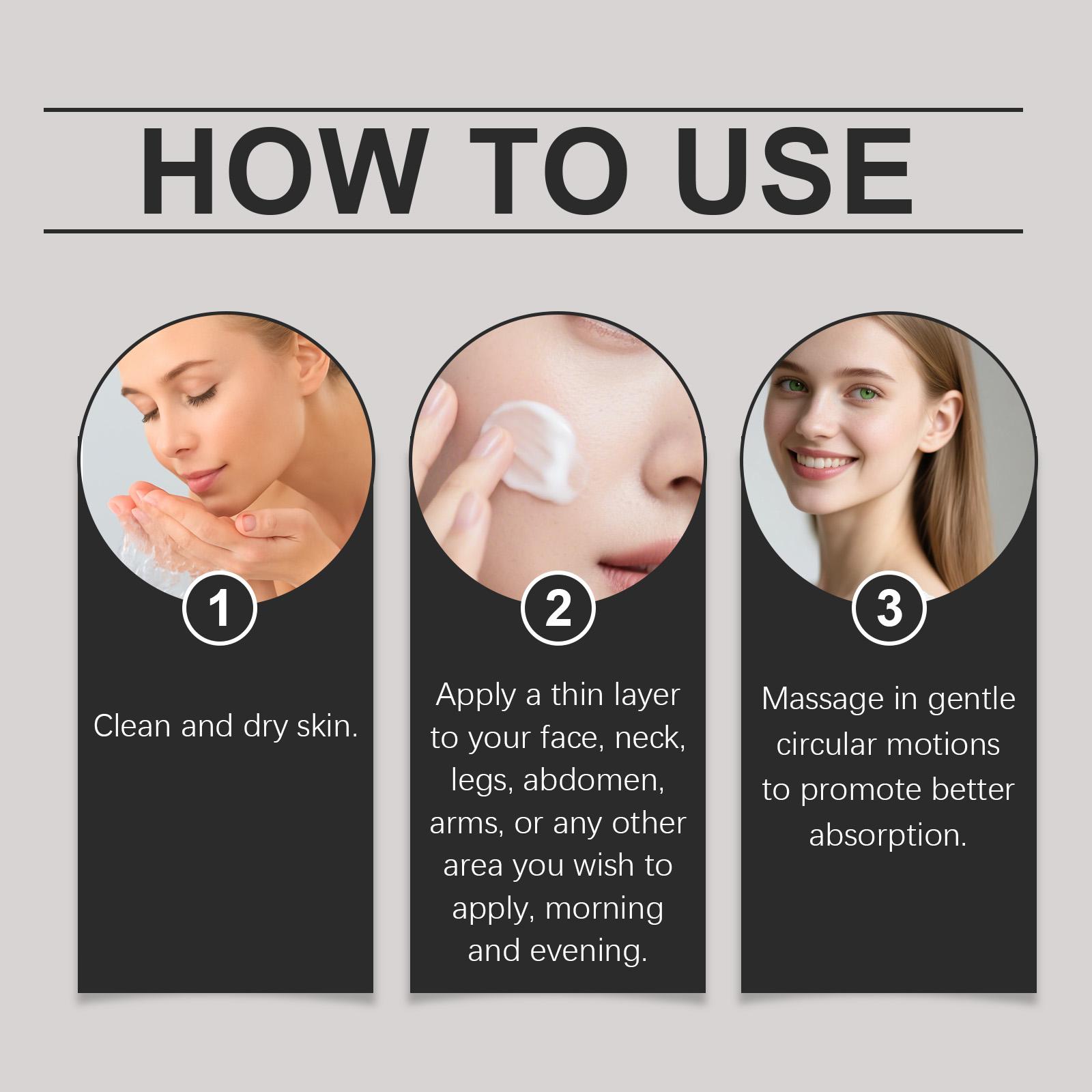 HOW TO USE

1

Clean and dry skin.

2

Apply a thin layer to your face, neck, legs, abdomen, arms, or any other area you wish to apply, morning and evening.

3

Massage in gentle circular motions to promote better absorption.