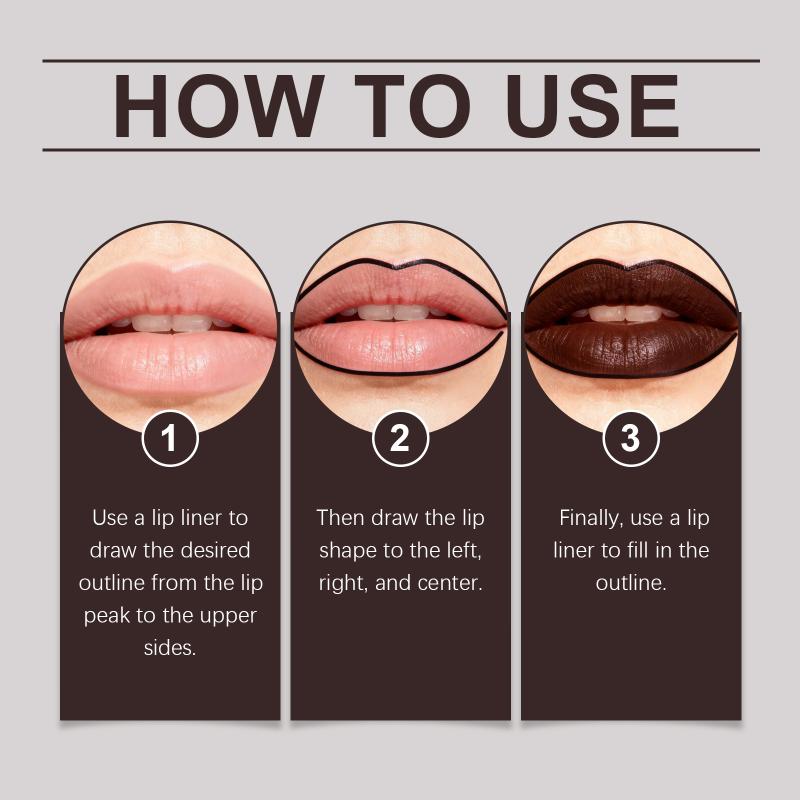 HOW TO USE

1

Use a lip liner to draw the desired outline from the lip peak to the upper sides.

2

Then draw the lip shape to the left, right, and center.

3

Finally, use a lip liner to fill in the outline.