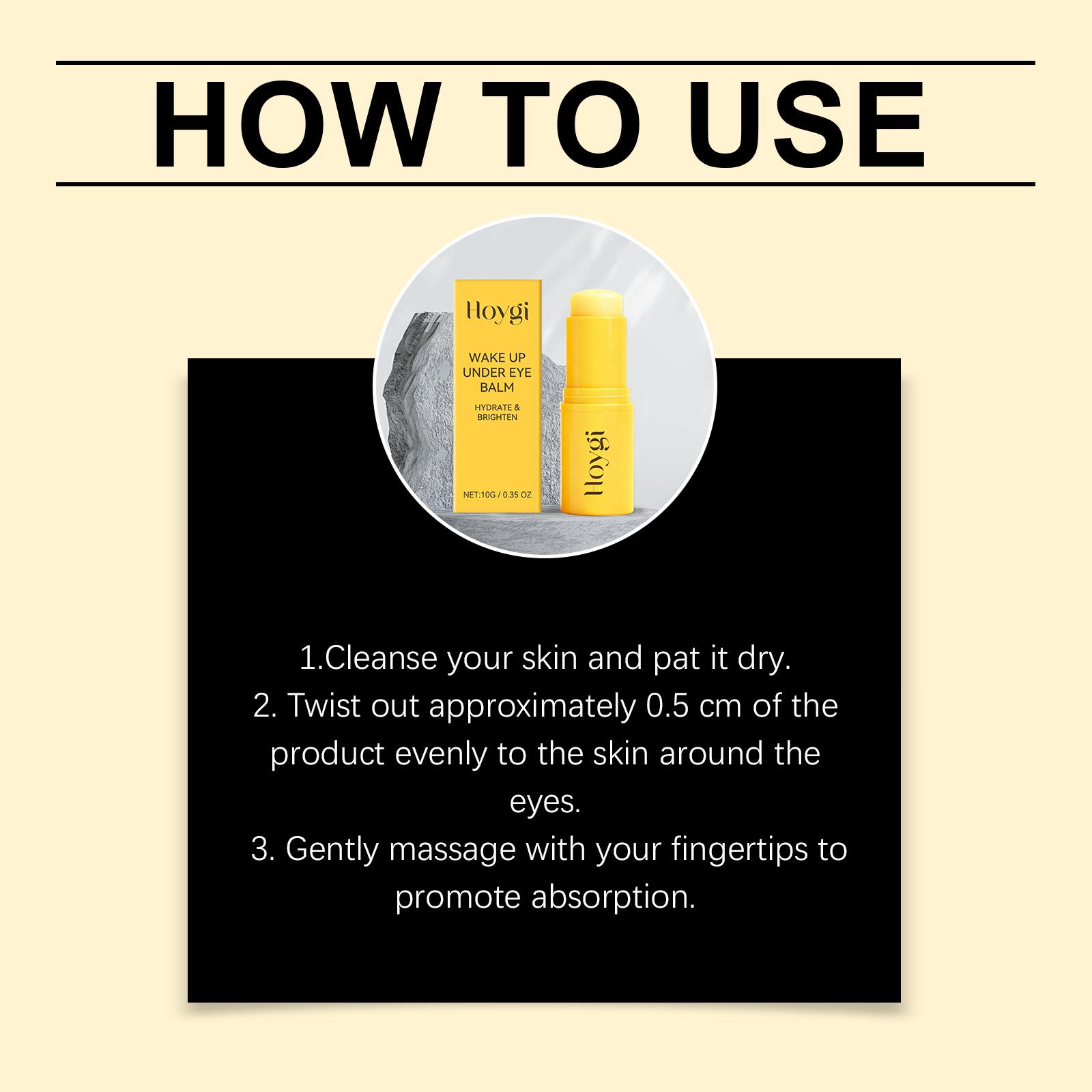 HOW TO USE

Hoygi

WAKE UP UNDER EYE BALM

HYDRATE & BRIGHTEN

NET:10G / 0.35 OZ

Hoygi

1.Cleanse your skin and pat it dry.
2. Twist out approximately 0.5 cm of the product evenly to the skin around the eyes.
3. Gently massage with your fingertips to promote absorption.