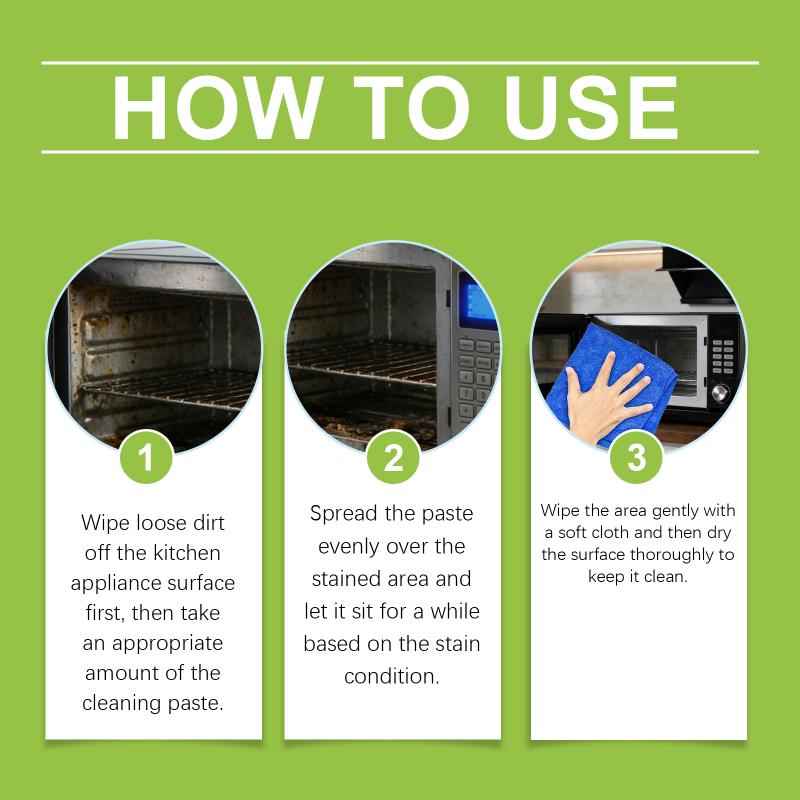 HOW TO USE

1

Wipe loose dirt off the kitchen appliance surface first, then take an appropriate amount of the cleaning paste.

2

Spread the paste evenly over the stained area and let it sit for a while based on the stain condition.

3

Wipe the area gently with a soft cloth and then dry the surface thoroughly to keep it clean.