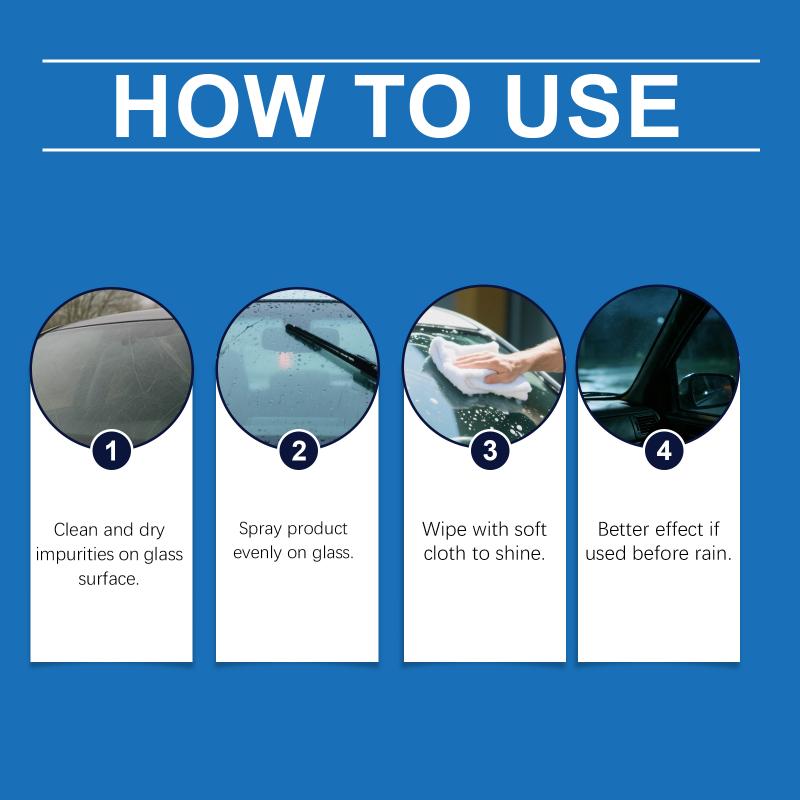 HOW TO USE

1

Clean and dry impurities on glass surface.

2

Spray product evenly on glass.

3

Wipe with soft cloth to shine.

4

Better effect if used before rain.