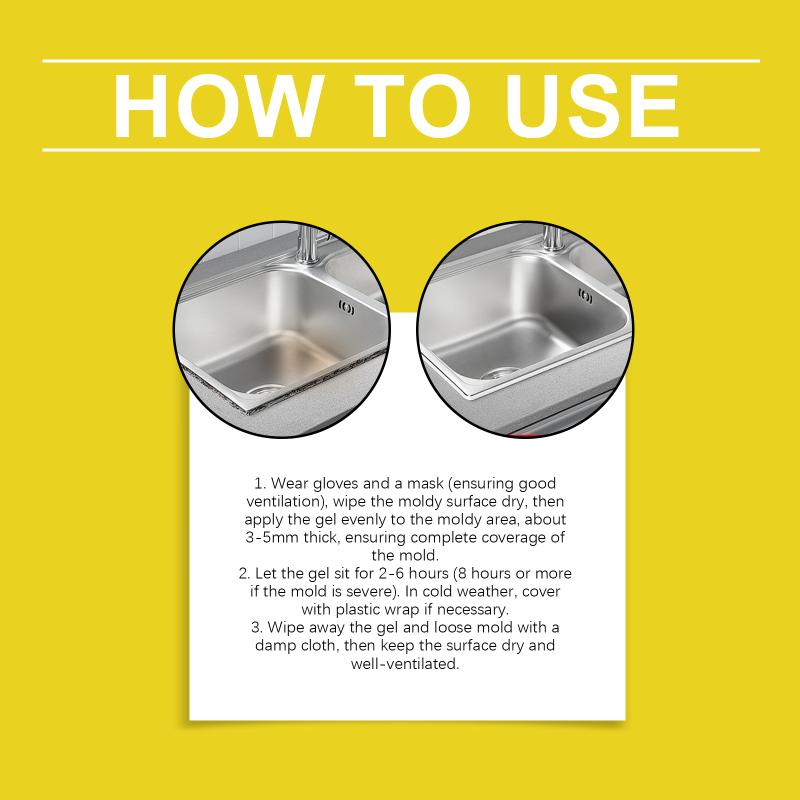 HOW TO USE

1. Wear gloves and a mask (ensuring good ventilation), wipe the moldy surface dry, then apply the gel evenly to the moldy area, about 3-5mm thick, ensuring complete coverage of the mold.
2. Let the gel sit for 2-6 hours (8 hours or more if the mold is severe). In cold weather, cover with plastic wrap if necessary.
3. Wipe away the gel and loose mold with a damp cloth, then keep the surface dry and well-ventilated.