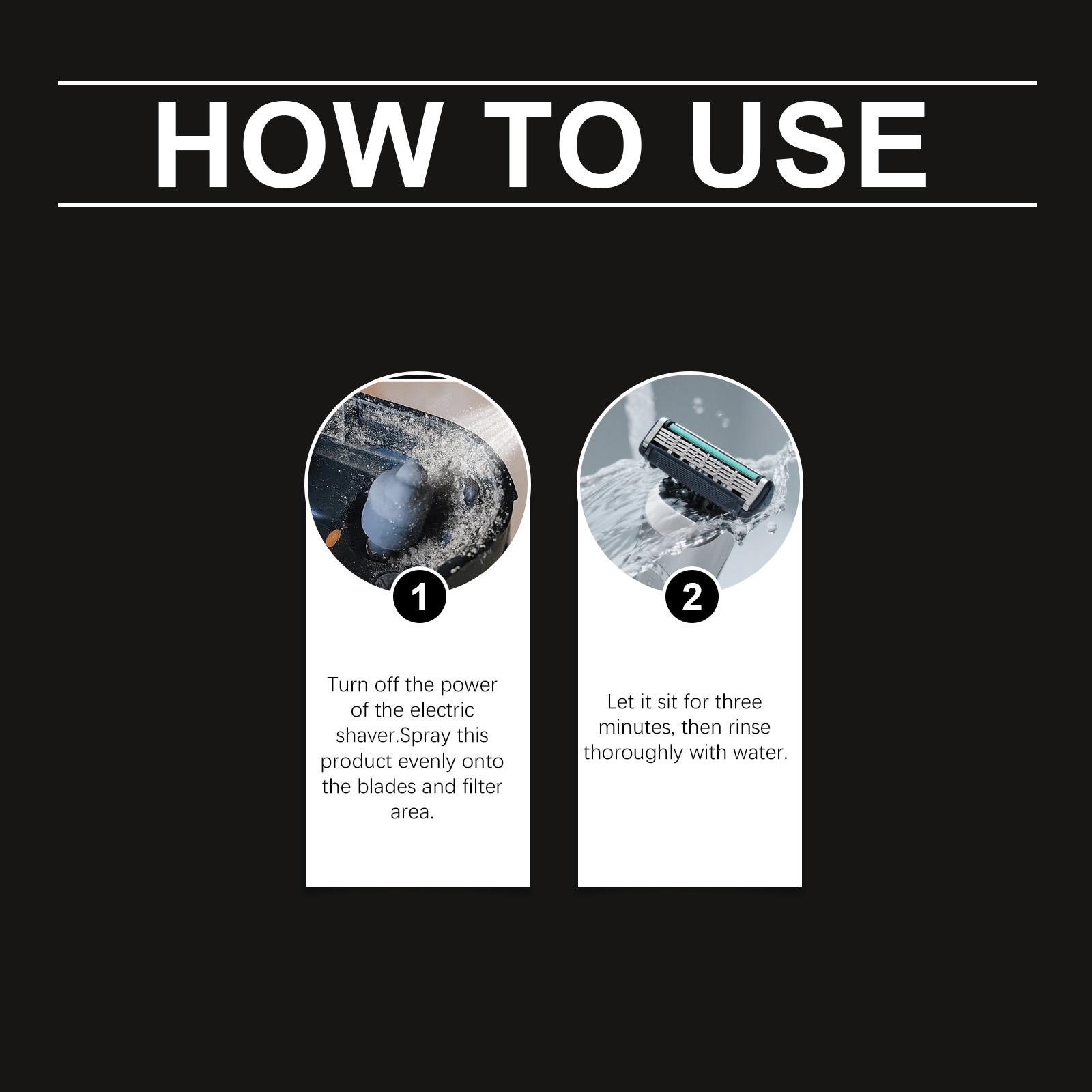 HOW TO USE

1

Turn off the power of the electric shaver.Spray this product evenly onto the blades and filter area.

2

Let it sit for three minutes, then rinse thoroughly with water.