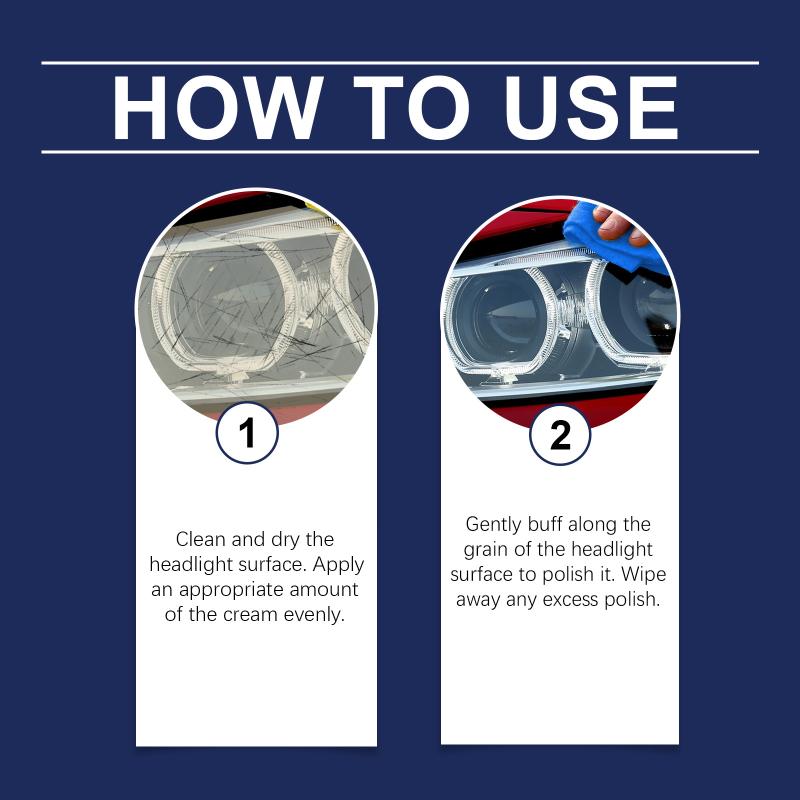 HOW TO USE

1

Clean and dry the headlight surface. Apply an appropriate amount of the cream evenly.

2

Gently buff along the grain of the headlight surface to polish it. Wipe away any excess polish.