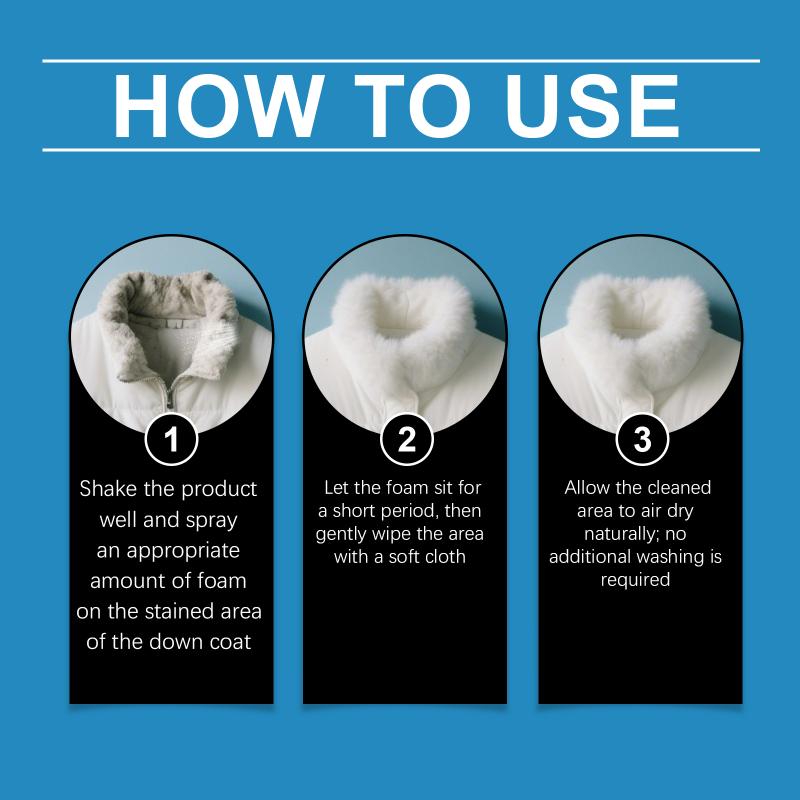 HOW TO USE

1

Shake the product well and spray an appropriate amount of foam on the stained area of the down coat

2

Let the foam sit for a short period, then gently wipe the area with a soft cloth

3

Allow the cleaned area to air dry naturally; no additional washing is required