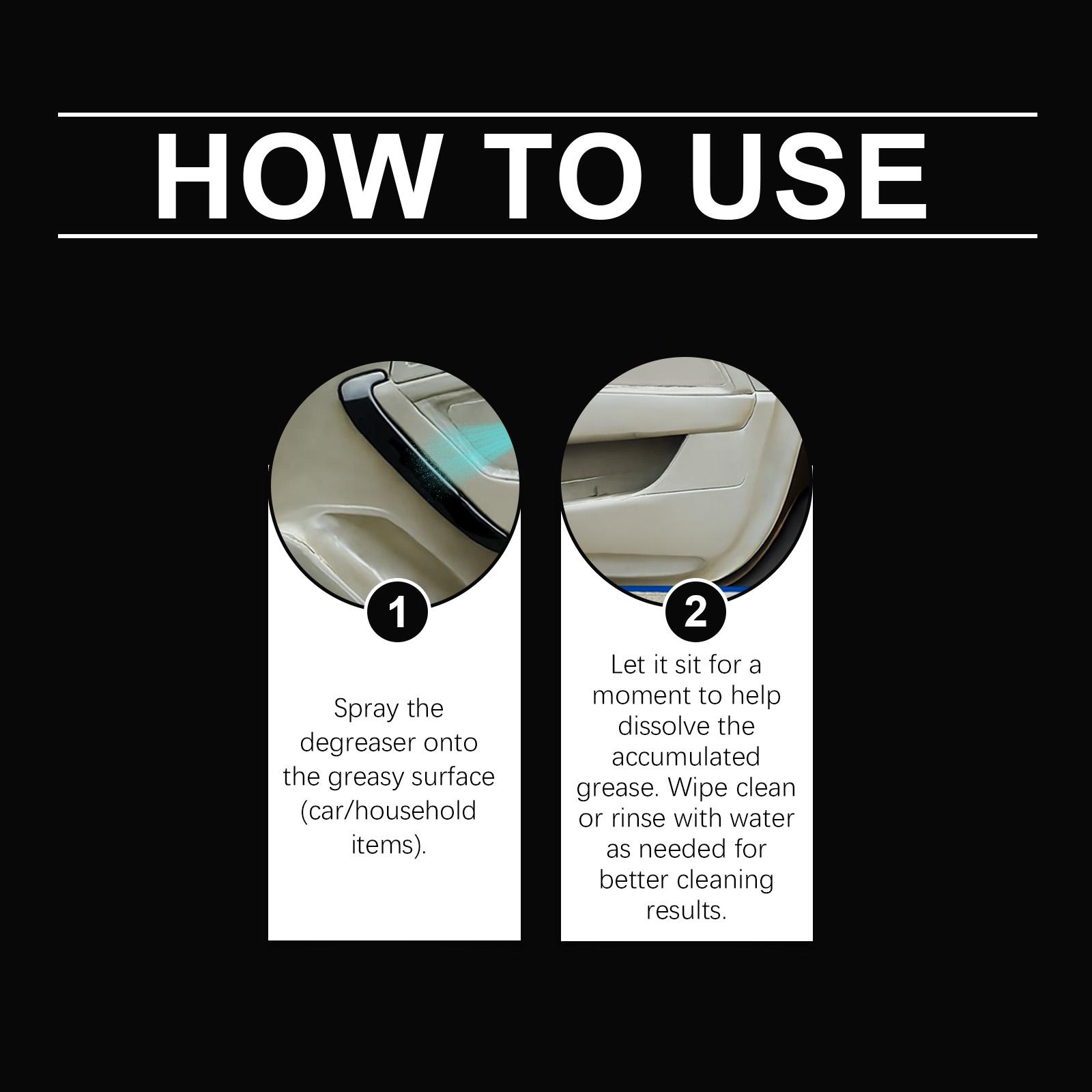 HOW TO USE

1

Spray the degreaser onto the greasy surface (car/household items).

2

Let it sit for a moment to help dissolve the accumulated grease. Wipe clean or rinse with water as needed for better cleaning results.