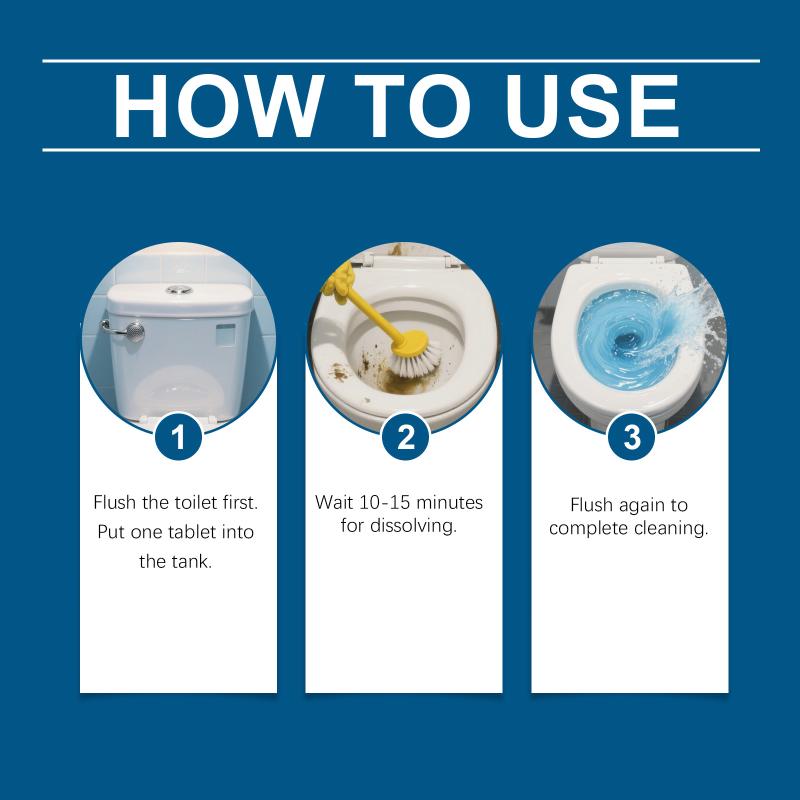 HOW TO USE

1

Flush the toilet first. Put one tablet into the tank.

2

Wait 10-15 minutes for dissolving.

3

Flush again to complete cleaning.