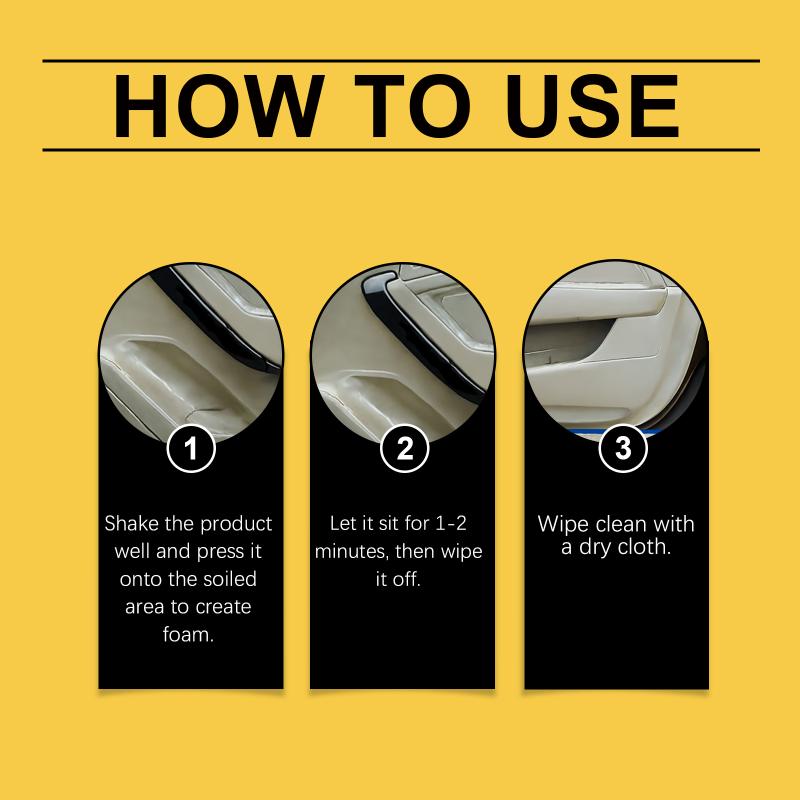 HOW TO USE

1

Shake the product well and press it onto the soiled area to create foam.

2

Let it sit for 1-2 minutes, then wipe it off.

3

Wipe clean with a dry cloth.