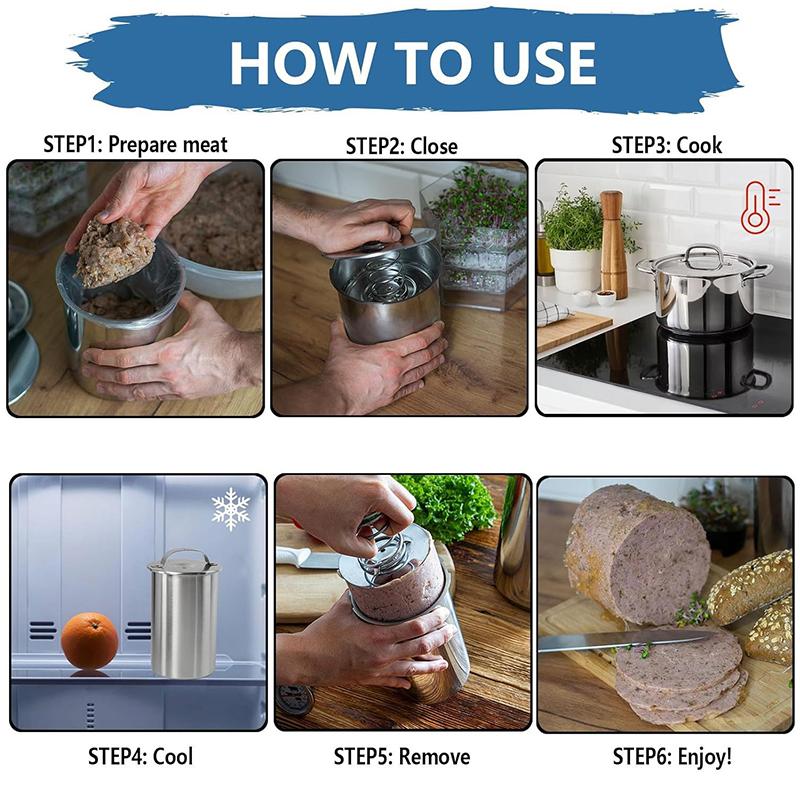 HOW TO USE

STEP1: Prepare meat

STEP2: Close

STEP3: Cook

STEP4: Cool

STEP5: Remove

STEP6: Enjoy!