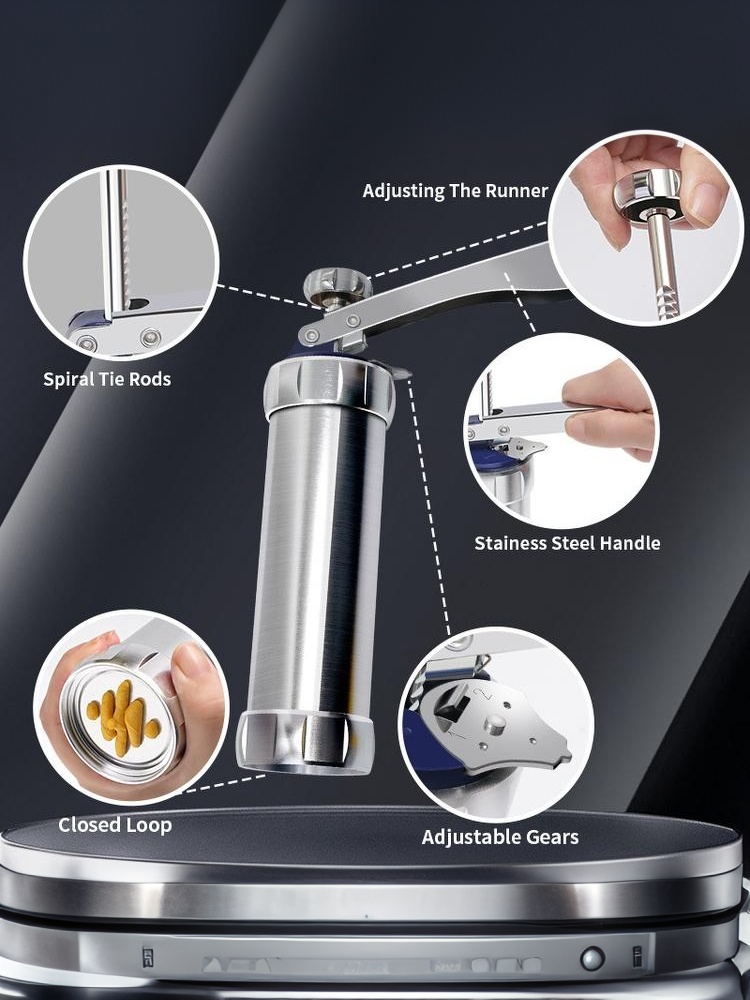 Adjusting The Runner

Spiral Tie Rods

Stainess Steel Handle

Closed Loop

Adjustable Gears