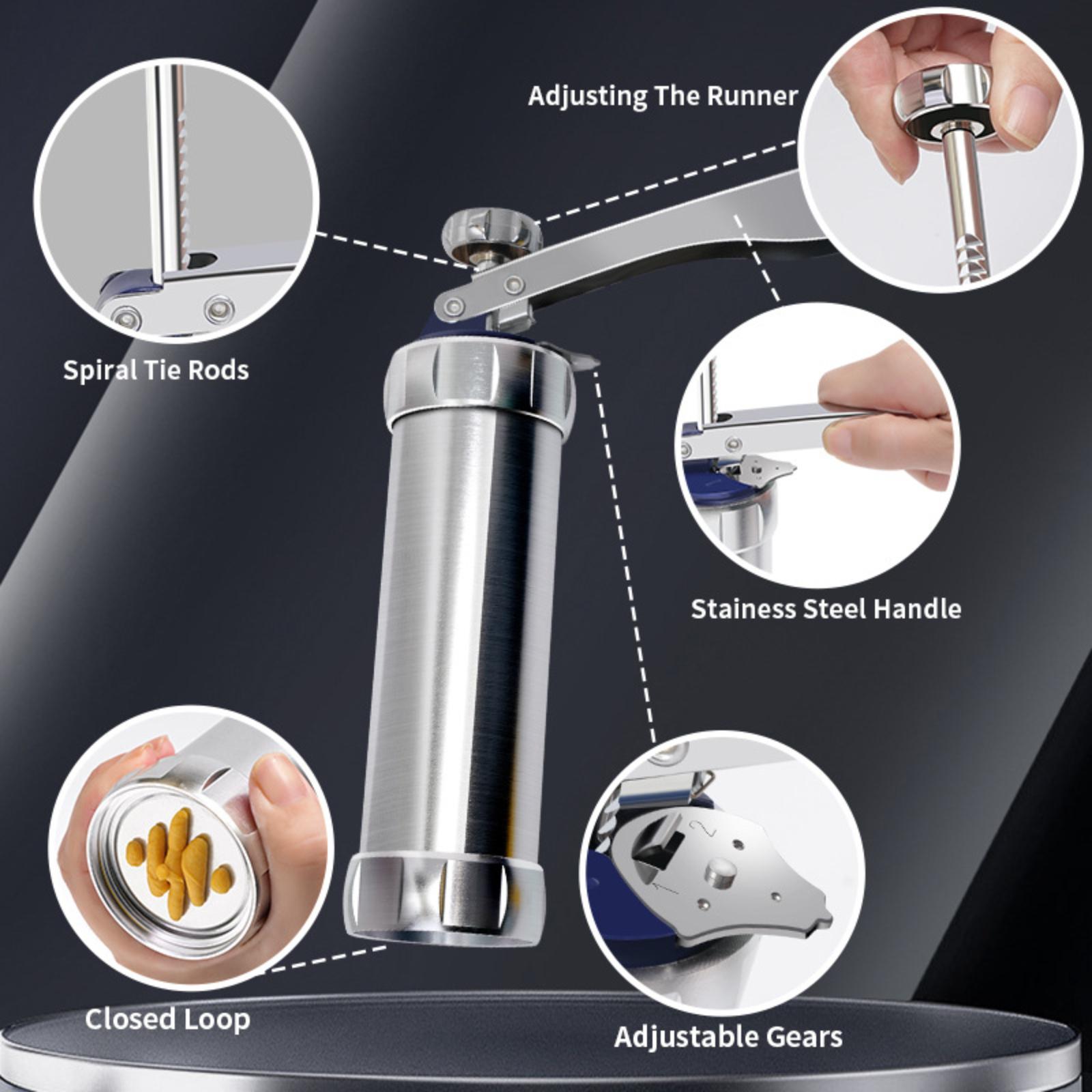 Adjusting The Runner

Spiral Tie Rods

Stainess Steel Handle

2

Closed Loop

Adjustable Gears