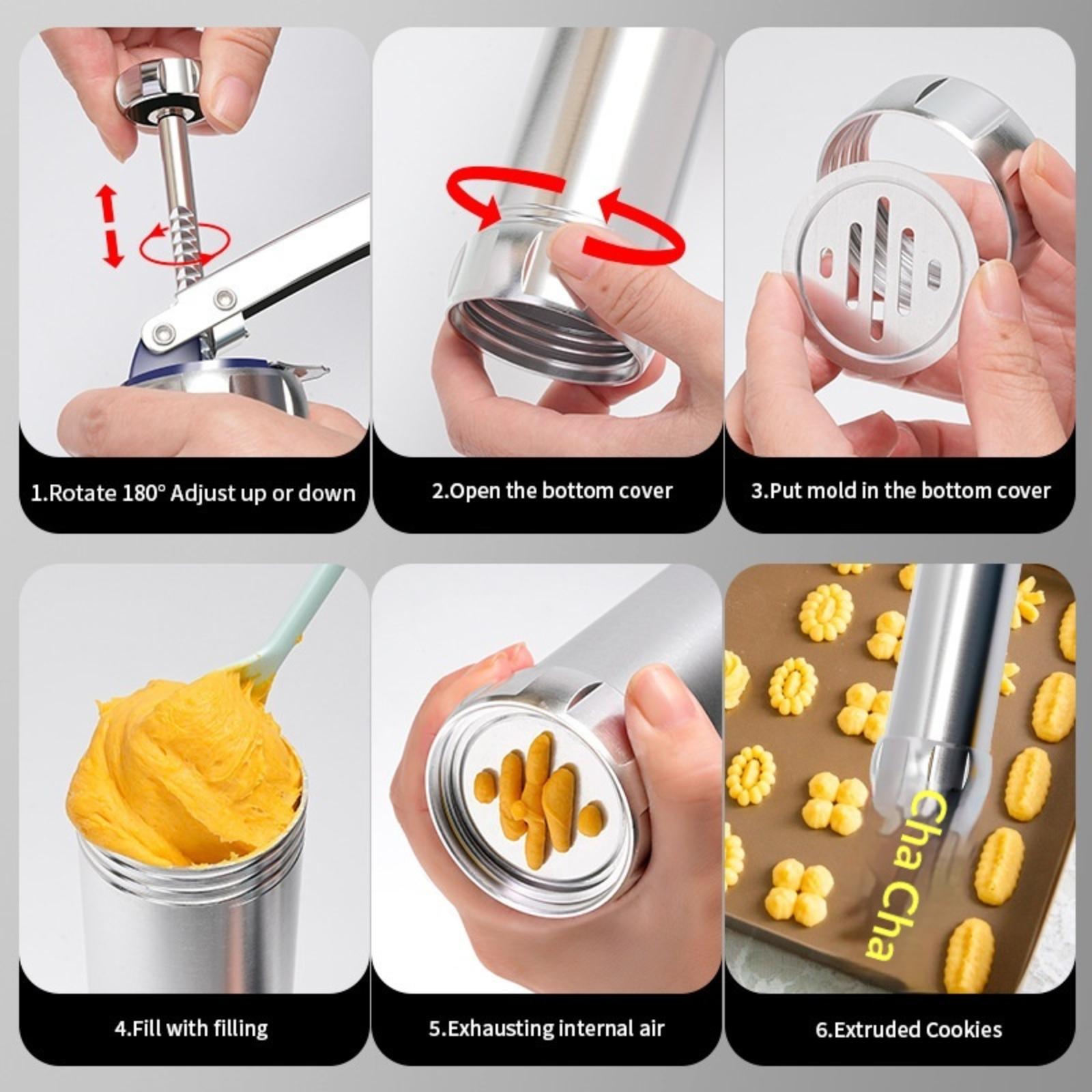 1.Rotate 180° Adjust up or down

2.Open the bottom cover

3.Put mold in the bottom cover

4.Fill with filling

5.Exhausting internal air

Cha Cha

6.Extruded Cookies