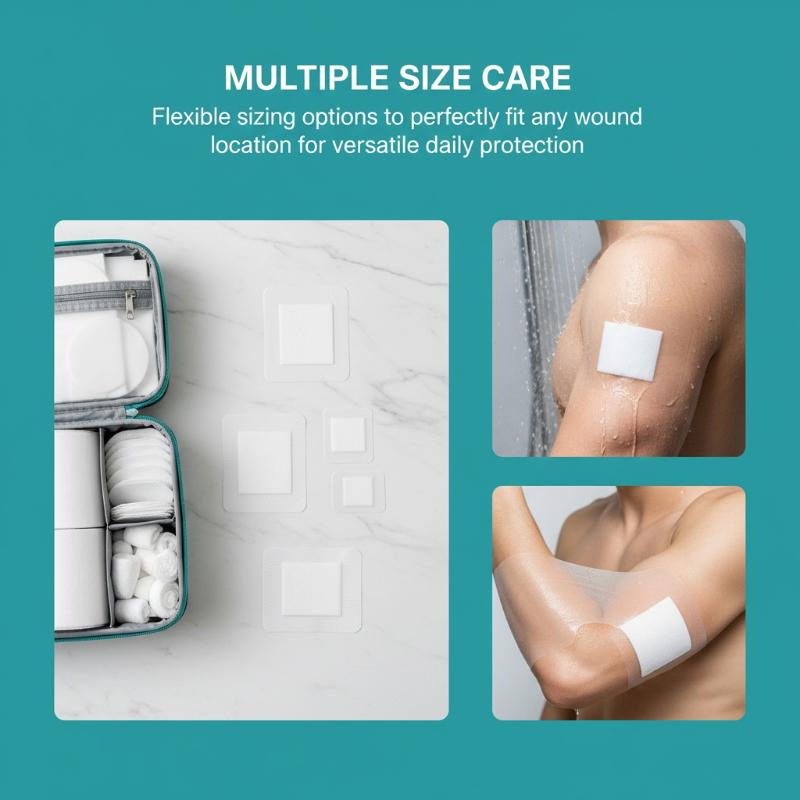 MULTIPLE SIZE CARE

Flexible sizing options to perfectly fit any wound location for versatile daily protection