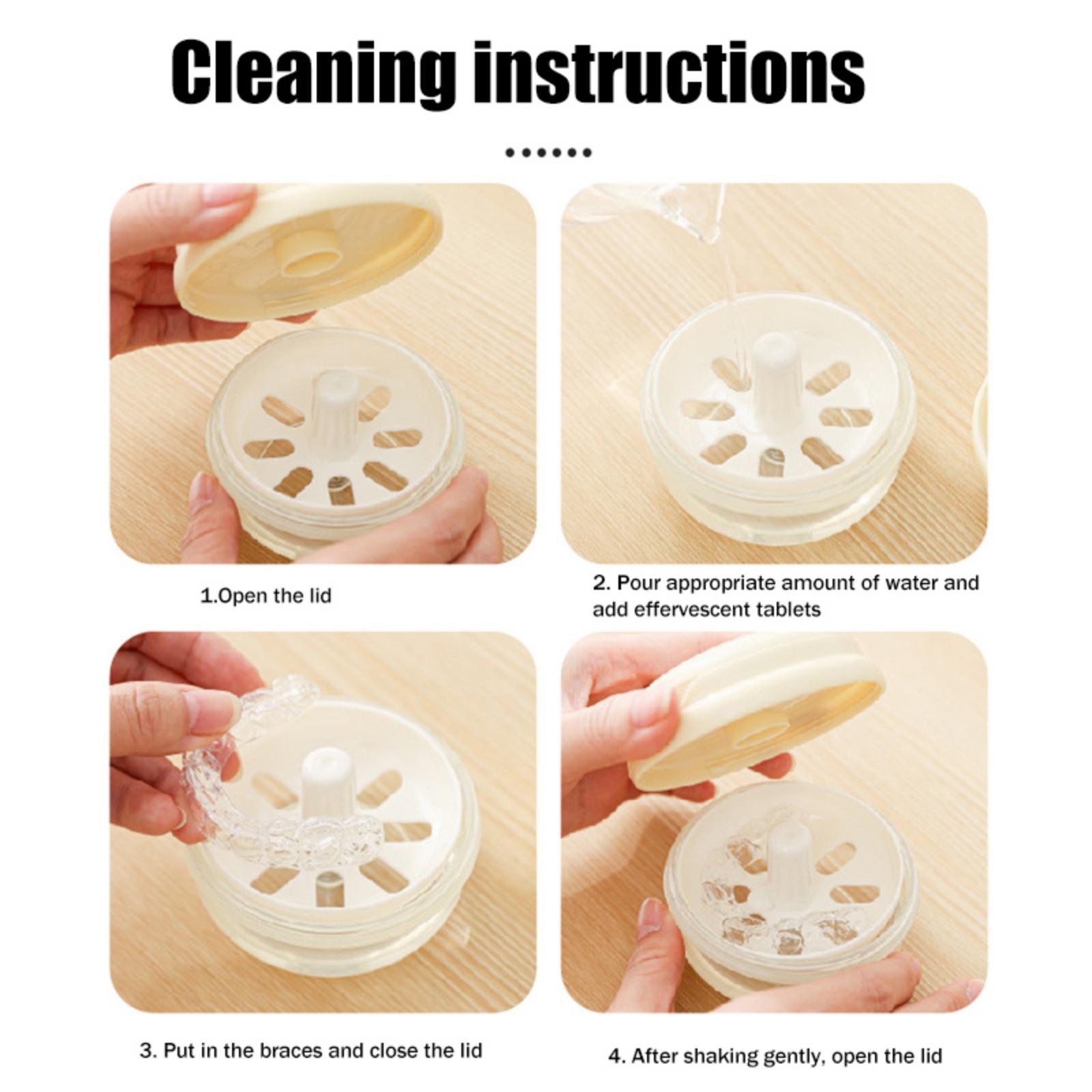 Cleaning instructions

1.Open the lid

2. Pour appropriate amount of water and add effervescent tablets

3. Put in the braces and close the lid

4. After shaking gently, open the lid