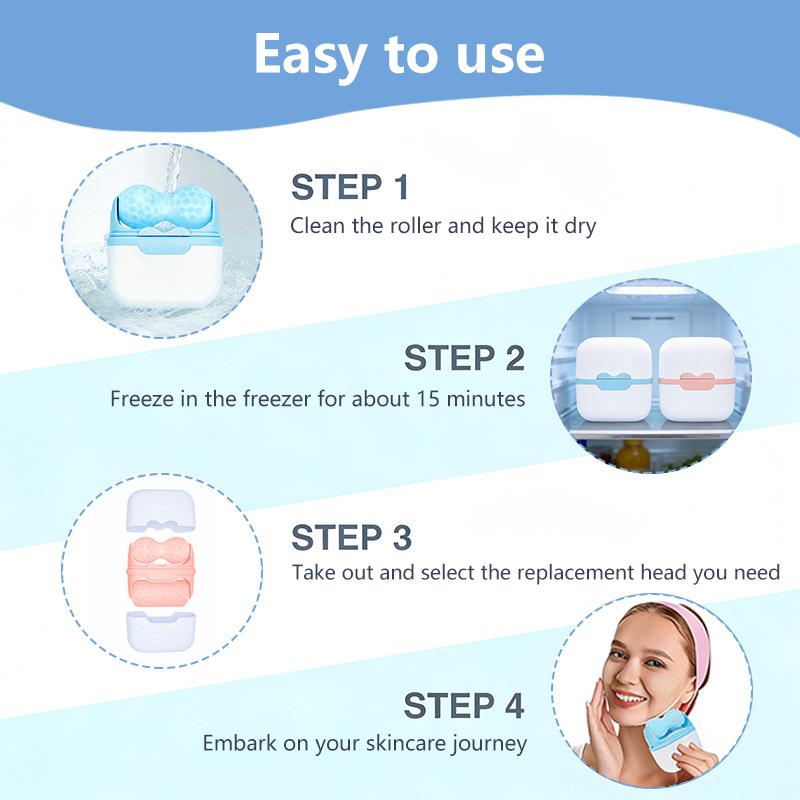 Easy to use

STEP 1
Clean the roller and keep it dry

STEP 2
Freeze in the freezer for about 15 minutes

STEP 3
Take out and select the replacement head you need

STEP 4
Embark on your skincare journey