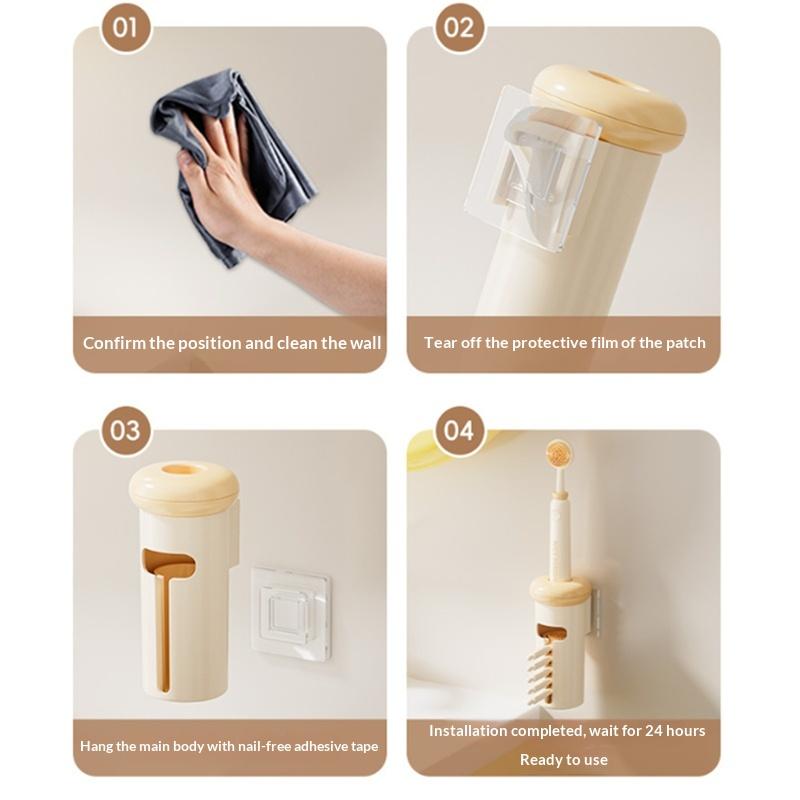 01

Confirm the position and clean the wall

02

Tear off the protective film of the patch

03

Hang the main body with nail-free adhesive tape

04

Installation completed, wait for 24 hours
Ready to use