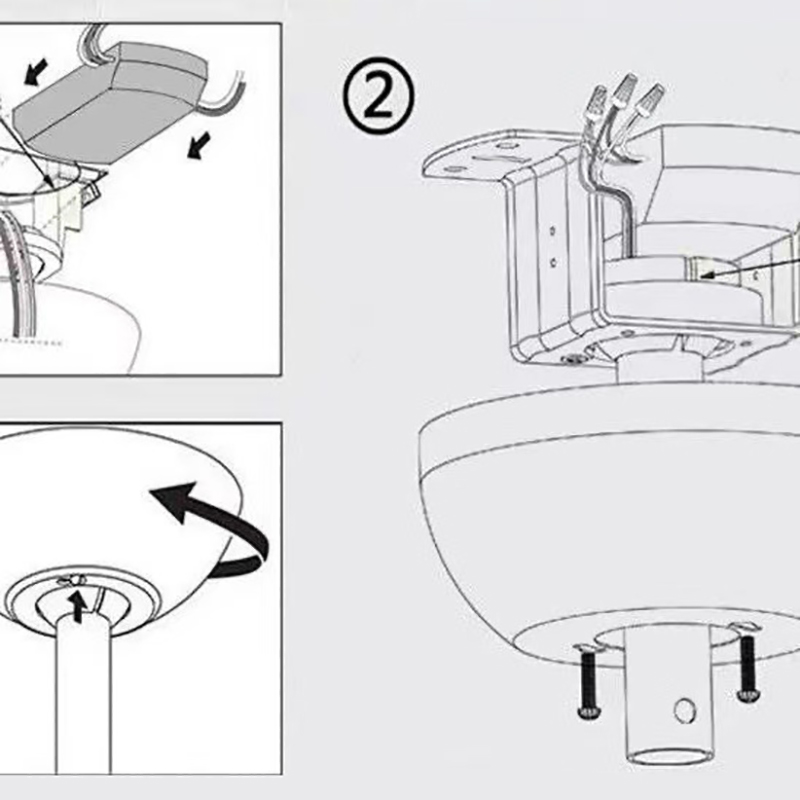 ②