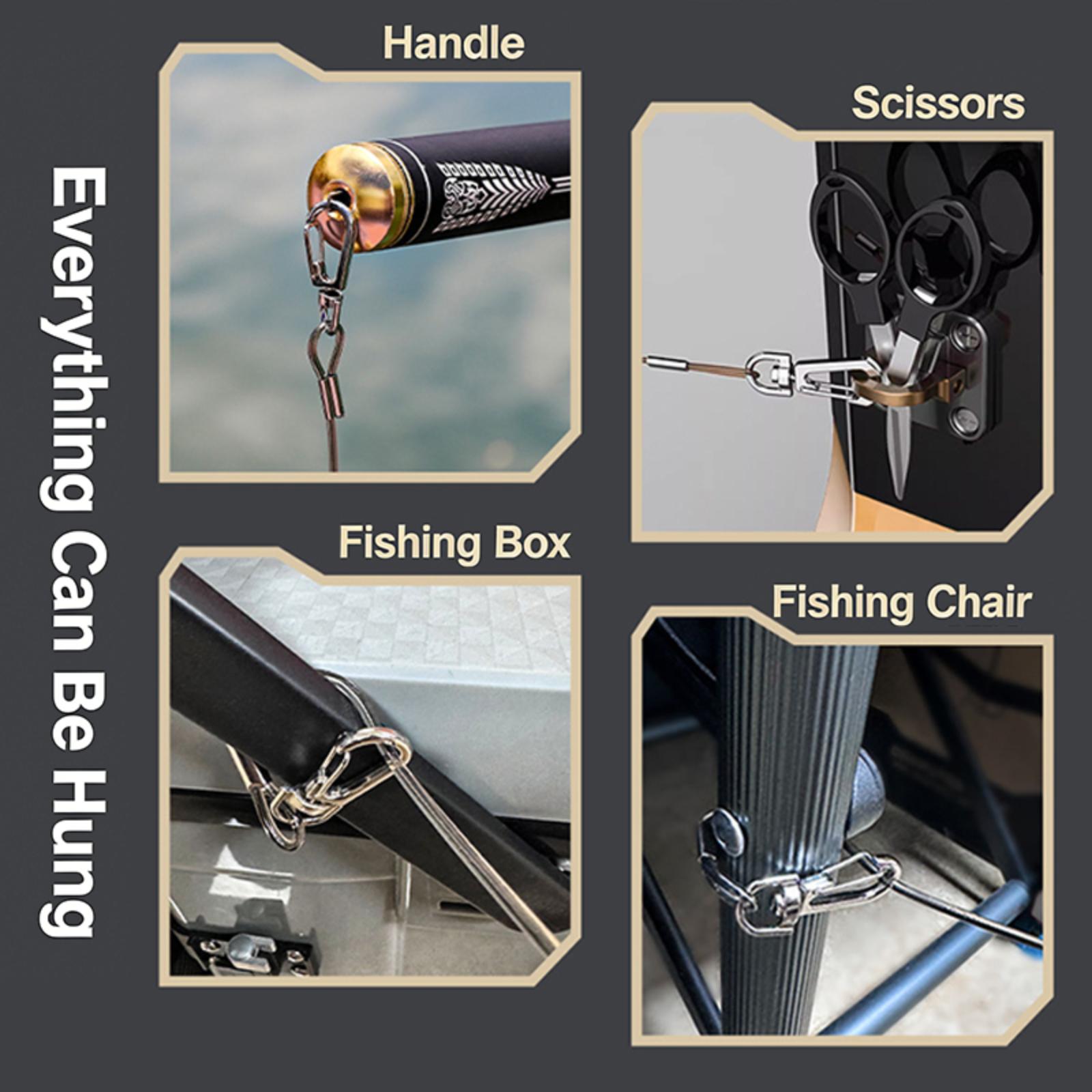 Everything Can Be Hung

Handle

Scissors

Fishing Box

Fishing Chair