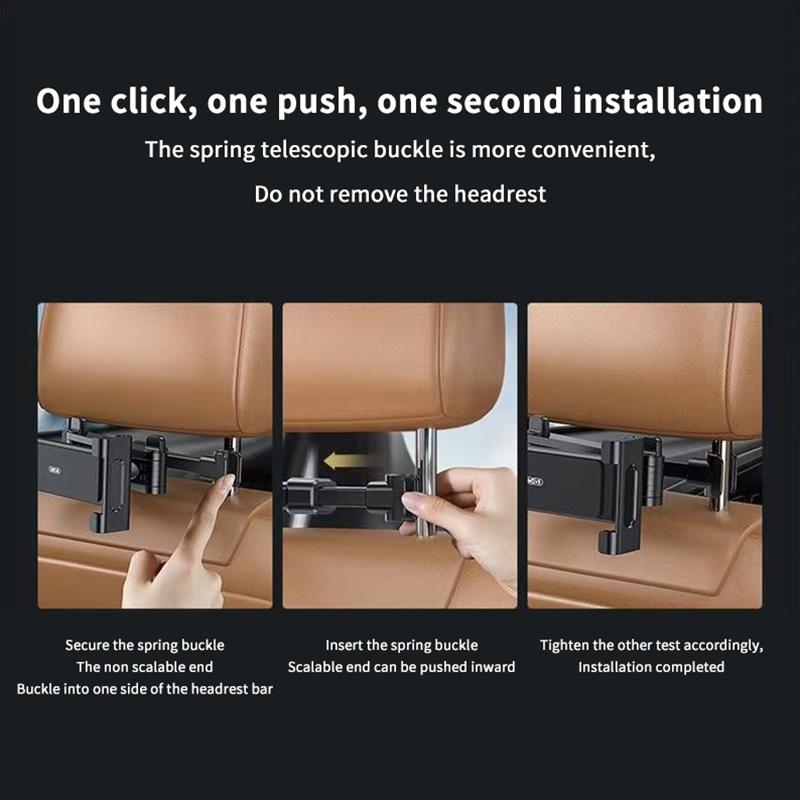 One click, one push, one second installation

The spring telescopic buckle is more convenient,

Do not remove the headrest

Secure the spring buckle
The non scalable end
Buckle into one side of the headrest bar

Insert the spring buckle
Scalable end can be pushed inward

Tighten the other test accordingly,
Installation completed