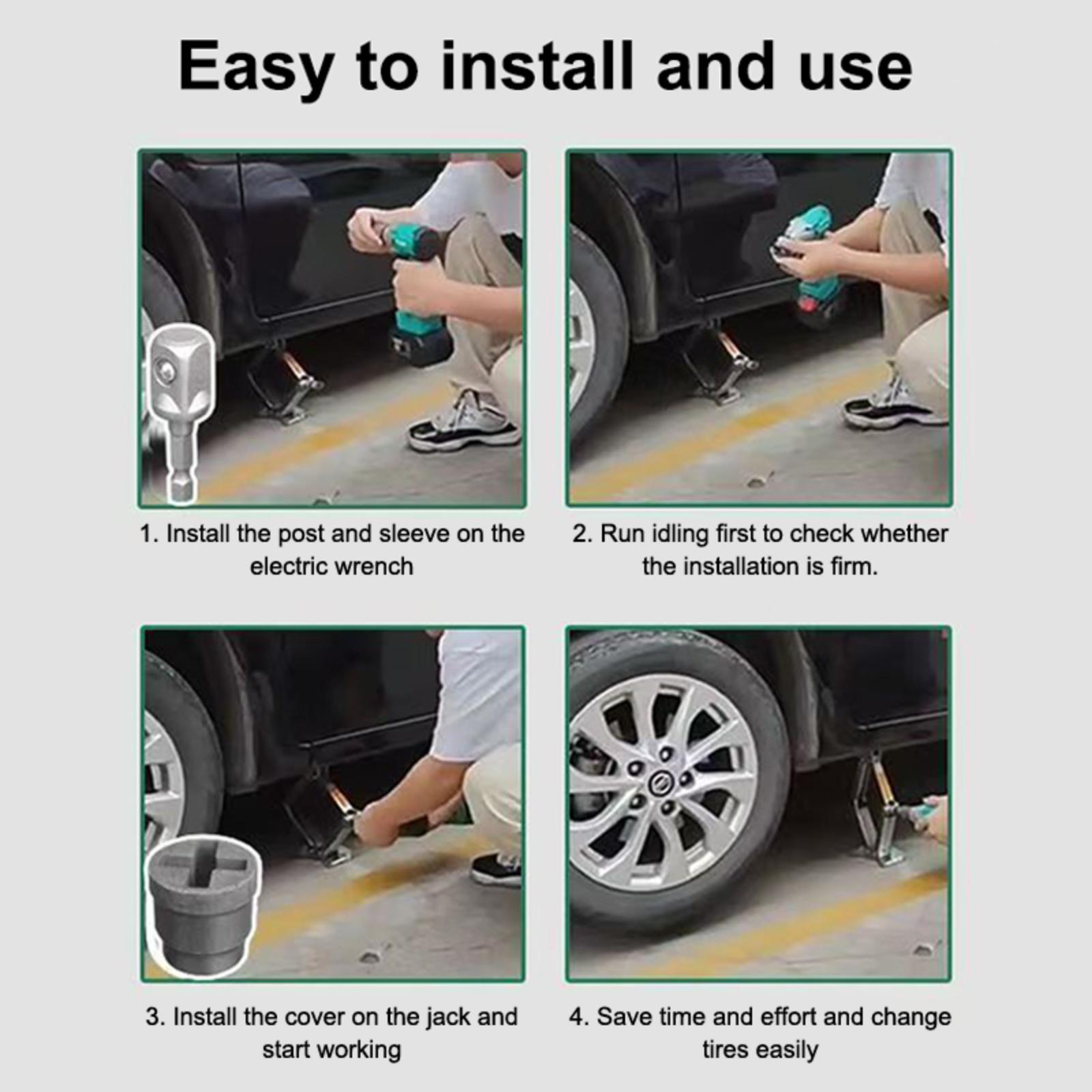 Easy to install and use

1. Install the post and sleeve on the electric wrench

2. Run idling first to check whether the installation is firm.

3. Install the cover on the jack and start working

4. Save time and effort and change tires easily