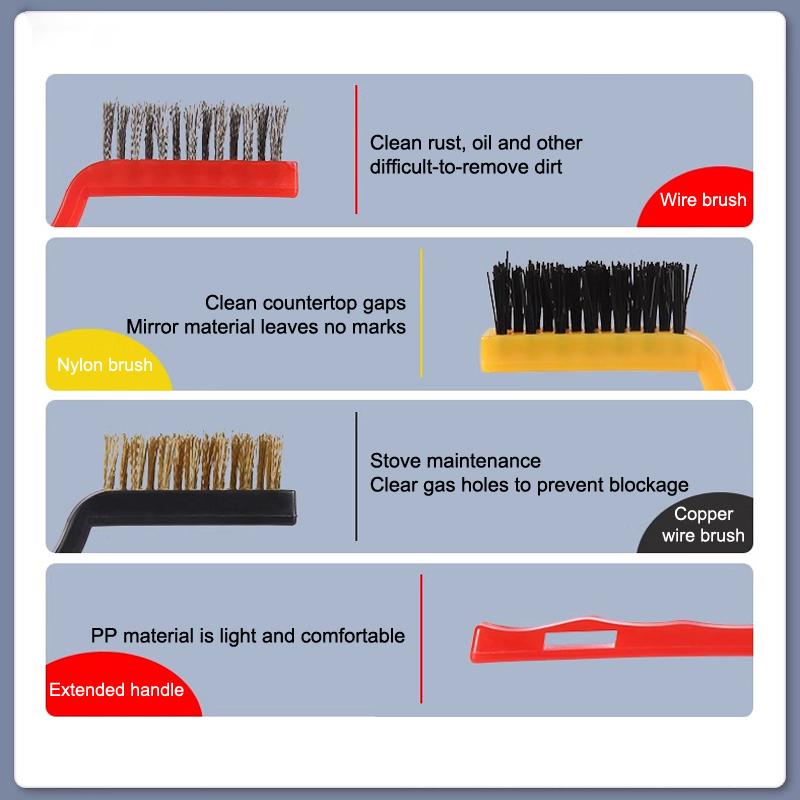 Clean rust, oil and other difficult-to-remove dirt

Wire brush

Clean countertop gaps
Mirror material leaves no marks

Nylon brush

Stove maintenance
Clear gas holes to prevent blockage

Copper wire brush

PP material is light and comfortable

Extended handle