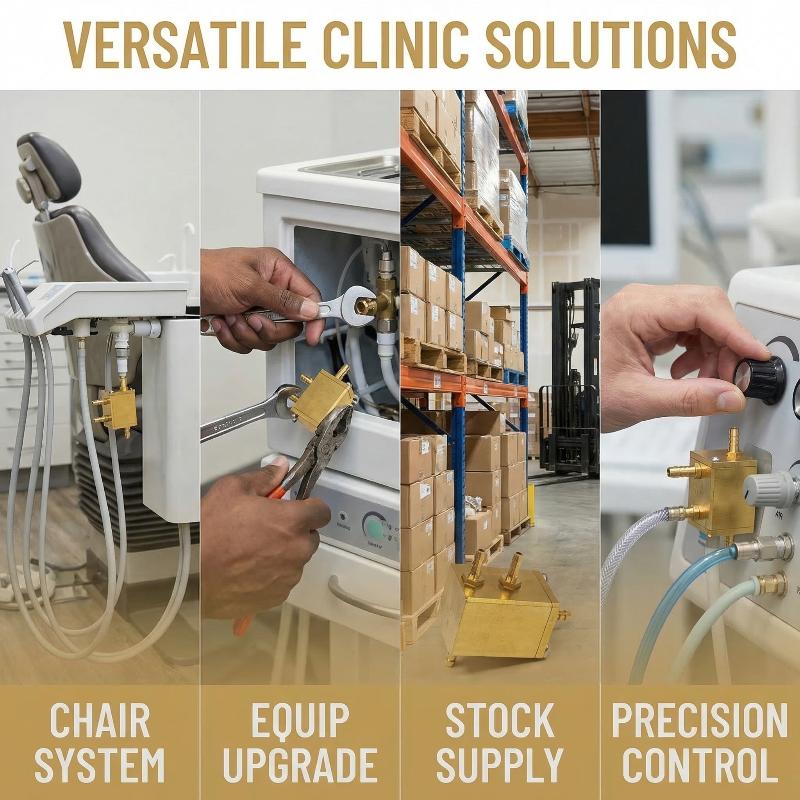 VERSATILE CLINIC SOLUTIONS

CHAIR SYSTEM

EQUIP UPGRADE

STOCK SUPPLY

PRECISION CONTROL