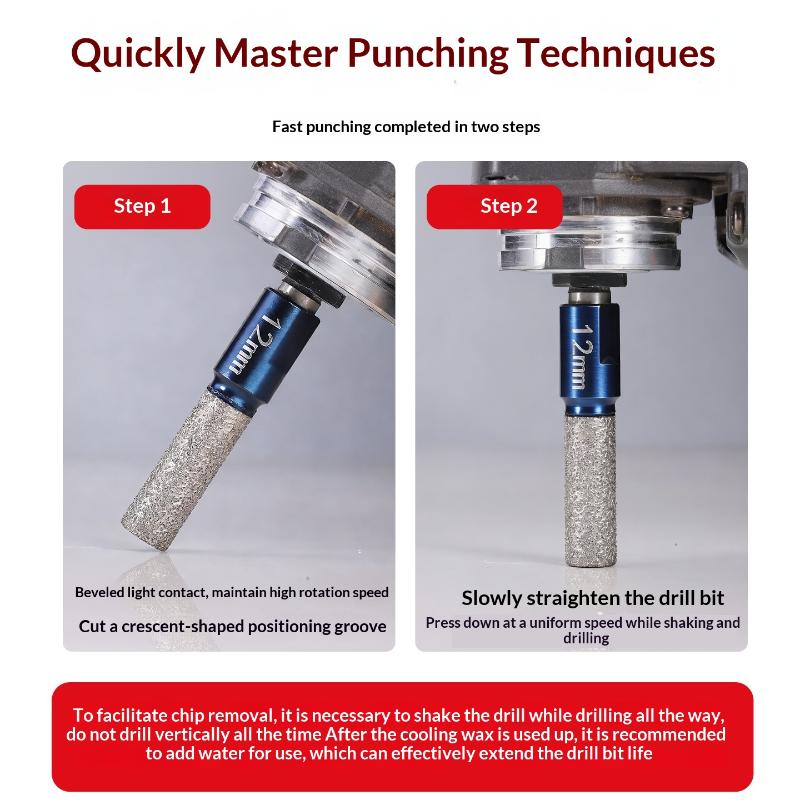 Quickly Master Punching Techniques

Fast punching completed in two steps

Step 1

12mm

Beveled light contact, maintain high rotation speed

Cut a crescent-shaped positioning groove

Step 2

12mm

Slowly straighten the drill bit

Press down at a uniform speed while shaking and drilling

To facilitate chip removal, it is necessary to shake the drill while drilling all the way, do not drill vertically all the time After the cooling wax is used up, it is recommended to add water for use, which can effectively extend the drill bit life