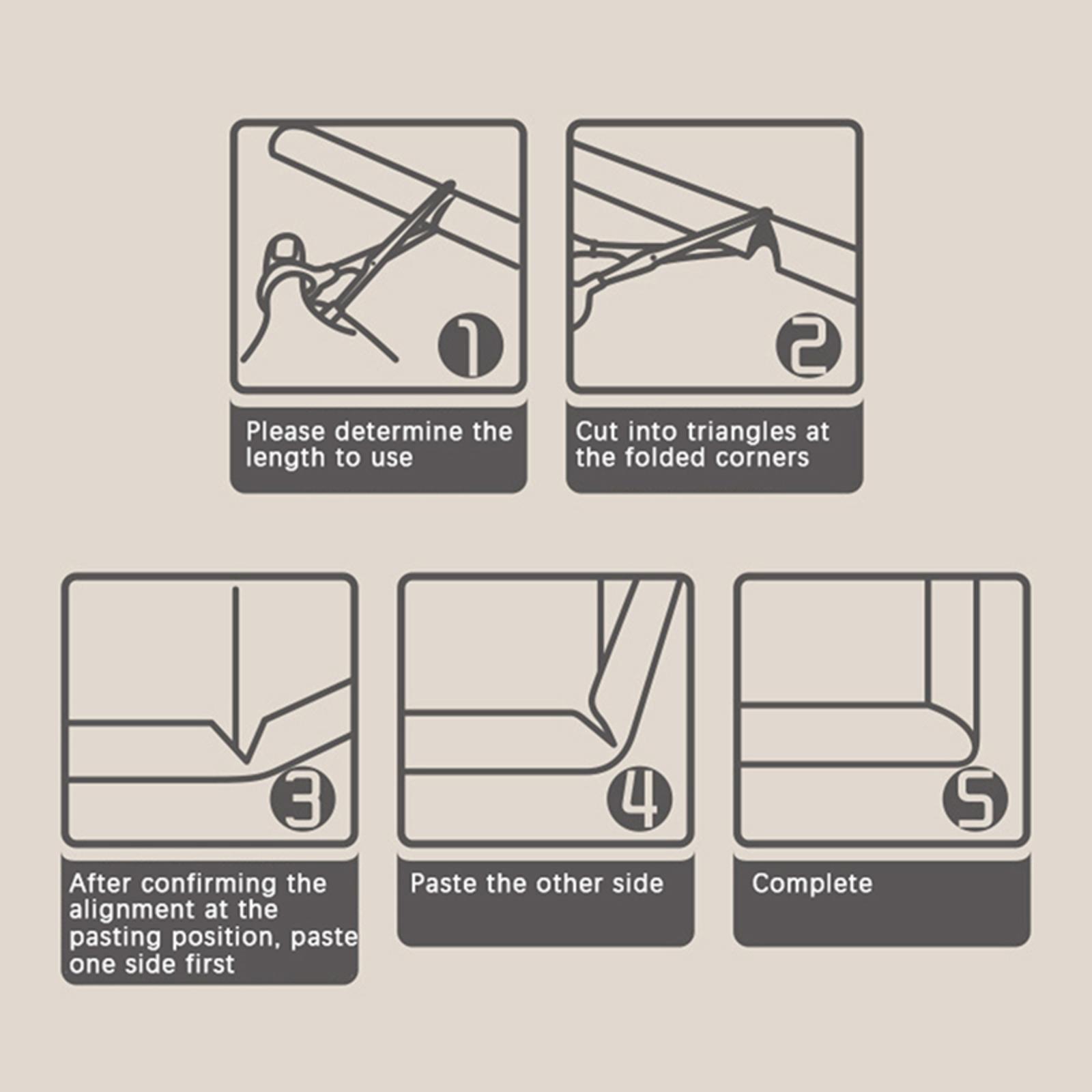 1

Please determine the length to use

2

Cut into triangles at the folded corners

3

After confirming the alignment at the pasting position, paste one side first

4

Paste the other side

5

Complete