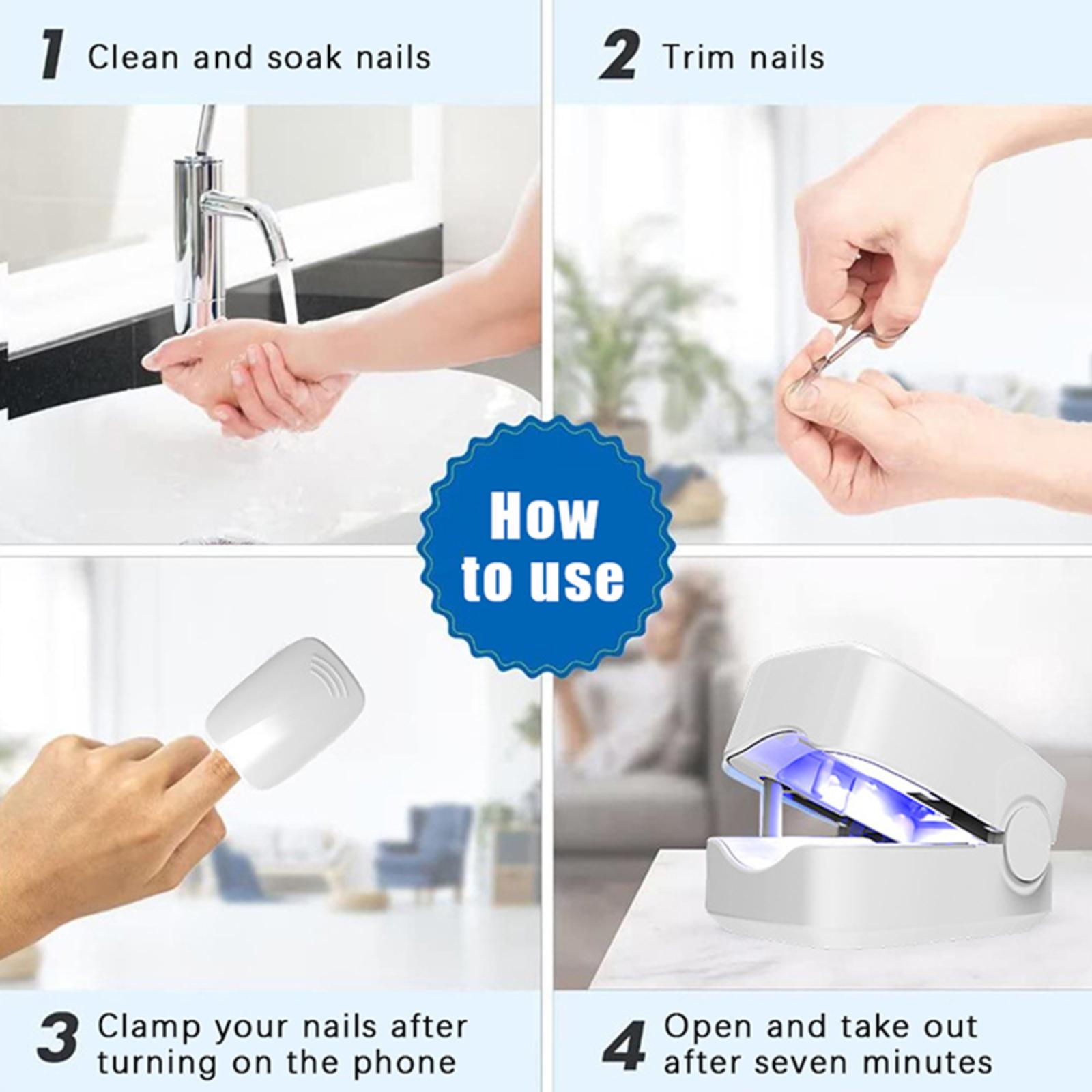 1 Clean and soak nails

2 Trim nails

How to use

3 Clamp your nails after turning on the phone

4 Open and take out after seven minutes