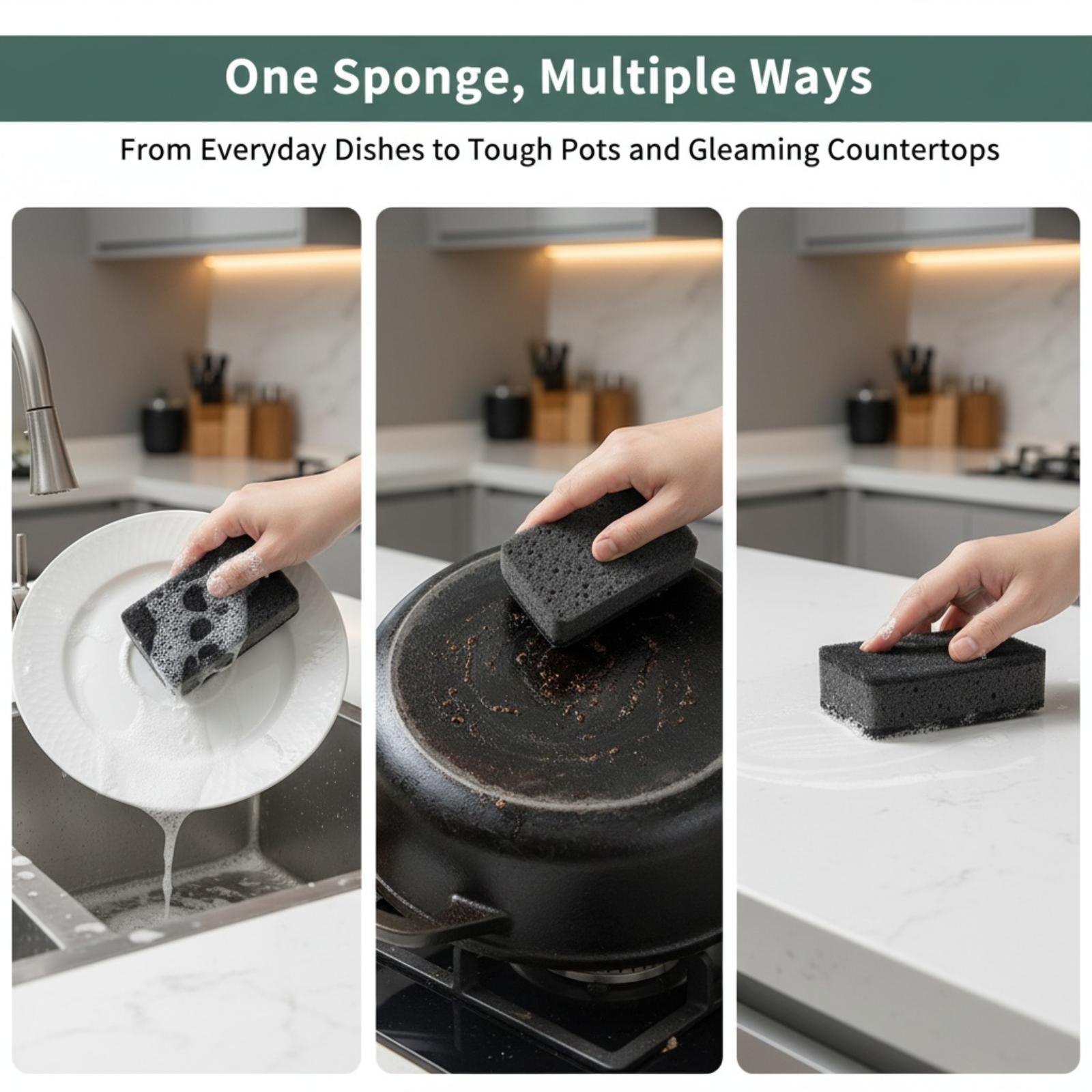 One Sponge, Multiple Ways

From Everyday Dishes to Tough Pots and Gleaming Countertops