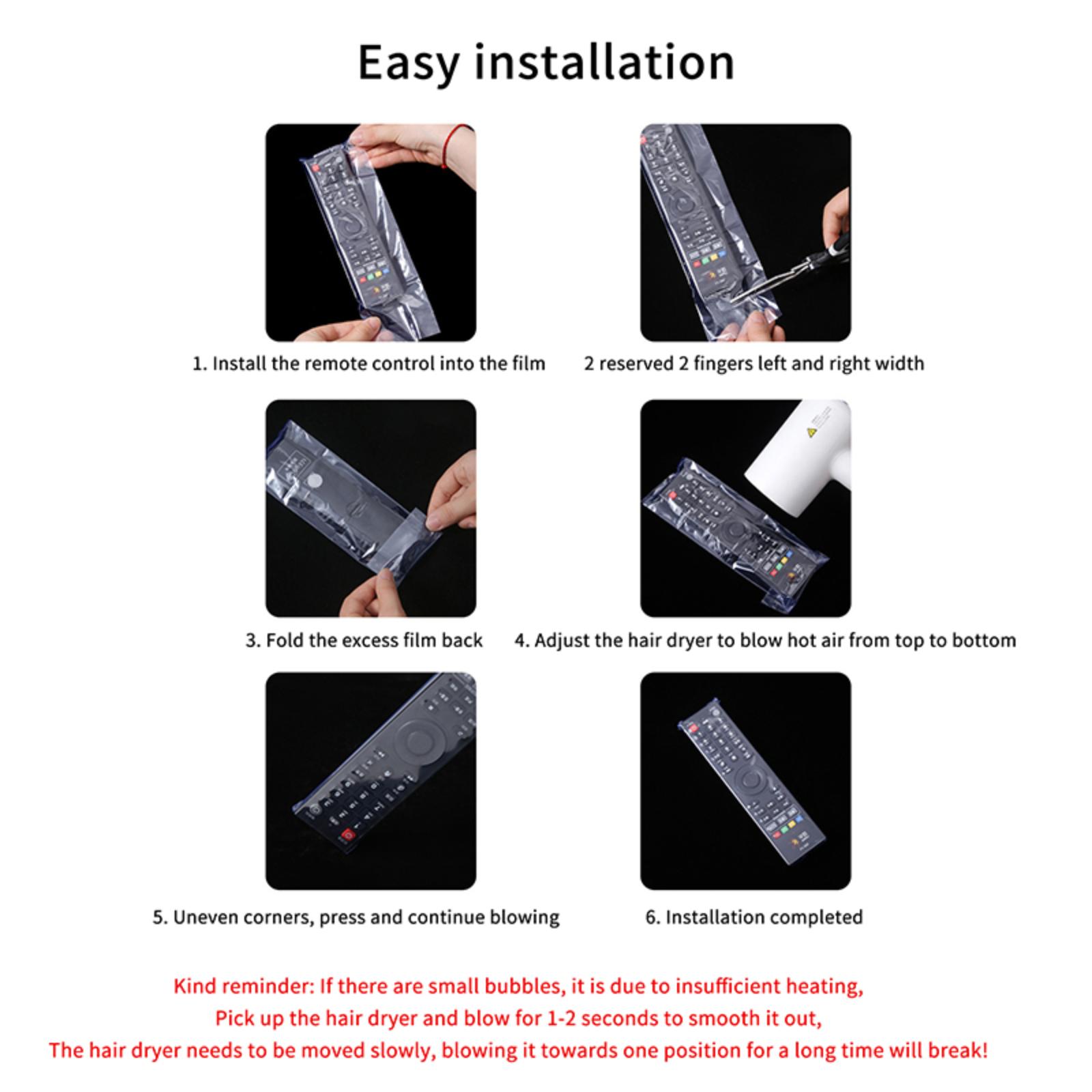 Easy installation

1. Install the remote control into the film

2 reserved 2 fingers left and right width

3. Fold the excess film back

4. Adjust the hair dryer to blow hot air from top to bottom

5. Uneven corners, press and continue blowing

6. Installation completed

Kind reminder: If there are small bubbles, it is due to insufficient heating,
Pick up the hair dryer and blow for 1-2 seconds to smooth it out,
The hair dryer needs to be moved slowly, blowing it towards one position for a long time will break!