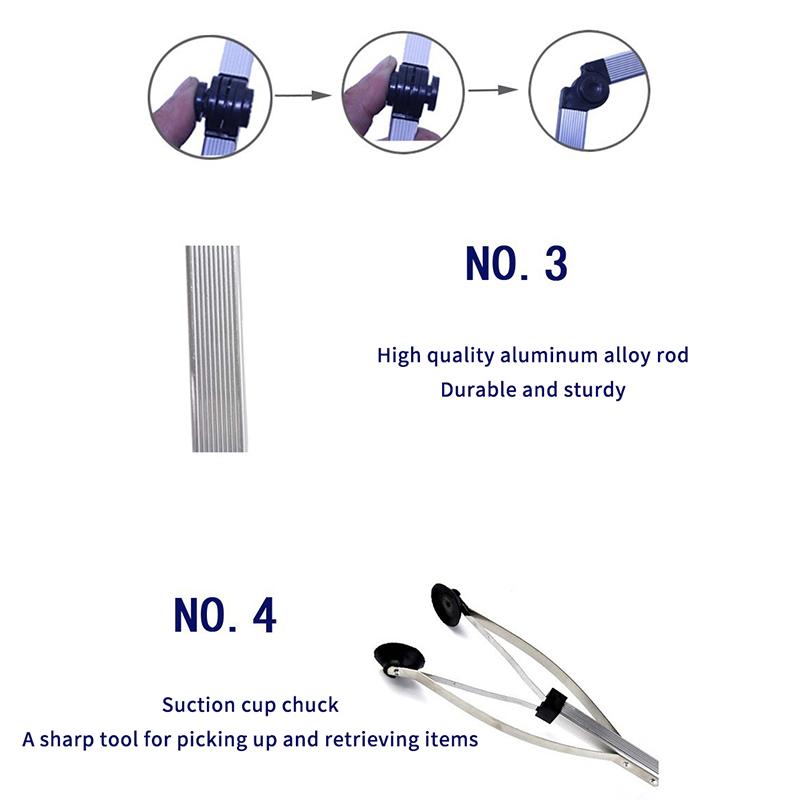 NO. 3

High quality aluminum alloy rod
Durable and sturdy

NO. 4

Suction cup chuck
A sharp tool for picking up and retrieving items