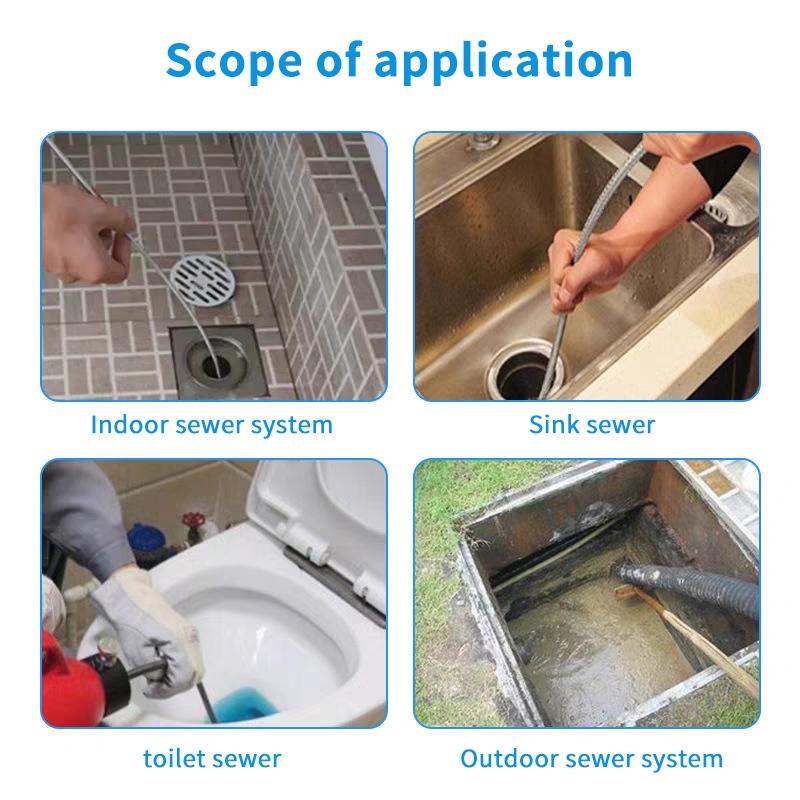 Scope of application

Indoor sewer system

Sink sewer

toilet sewer

Outdoor sewer system