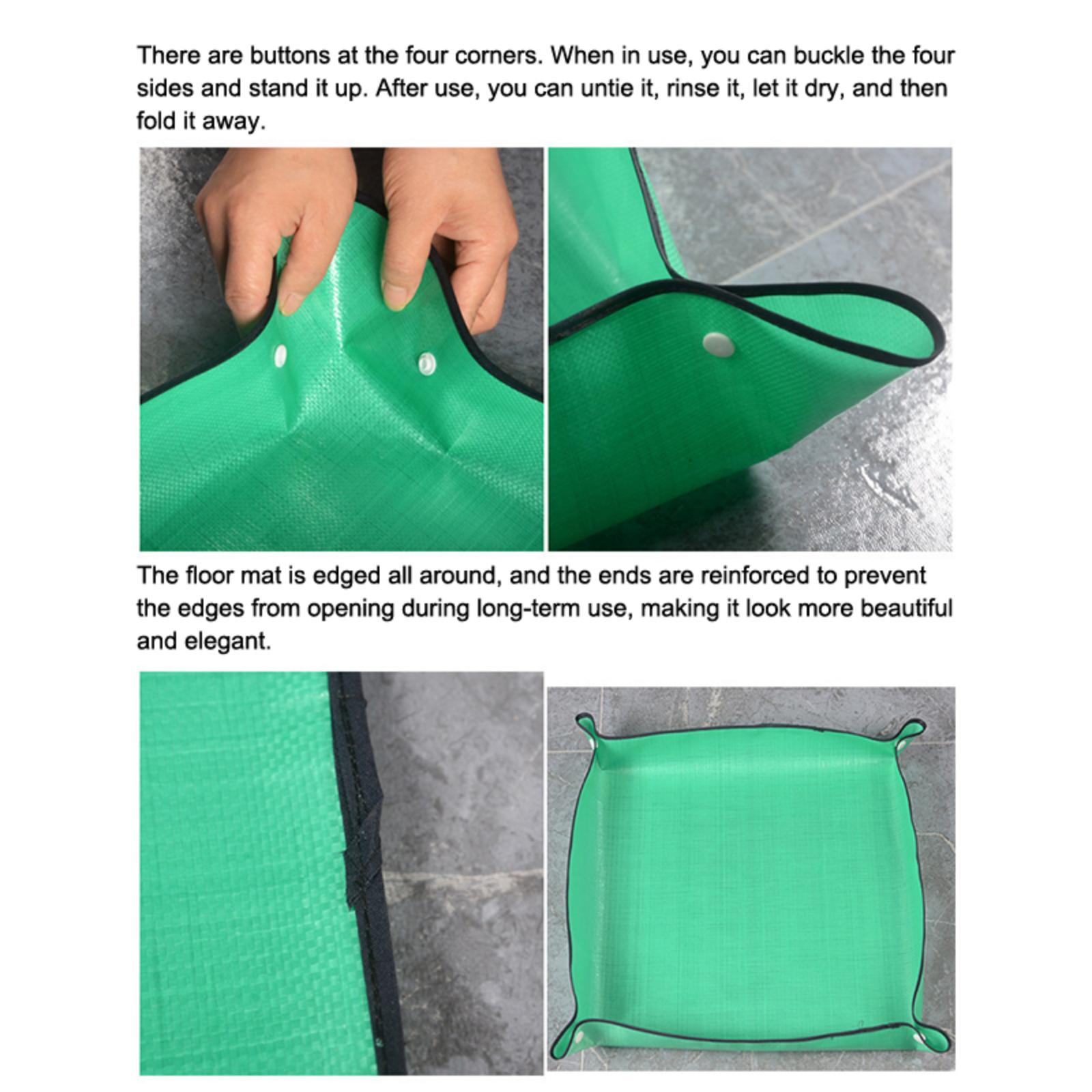 There are buttons at the four corners. When in use, you can buckle the four sides and stand it up. After use, you can untie it, rinse it, let it dry, and then fold it away.

The floor mat is edged all around, and the ends are reinforced to prevent the edges from opening during long-term use, making it look more beautiful and elegant.