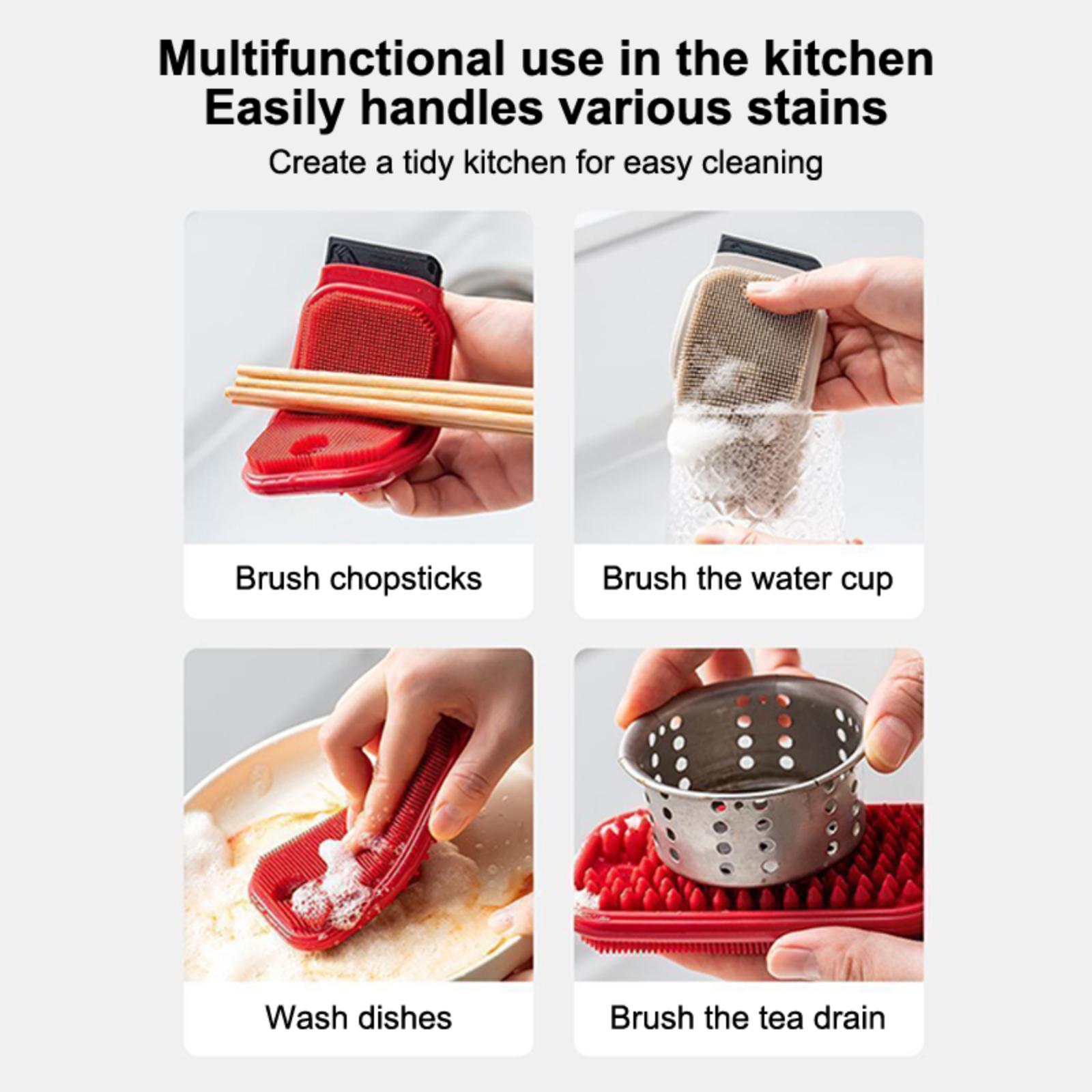 Multifunctional use in the kitchen
Easily handles various stains

Create a tidy kitchen for easy cleaning

Brush chopsticks

Brush the water cup

Wash dishes

Brush the tea drain