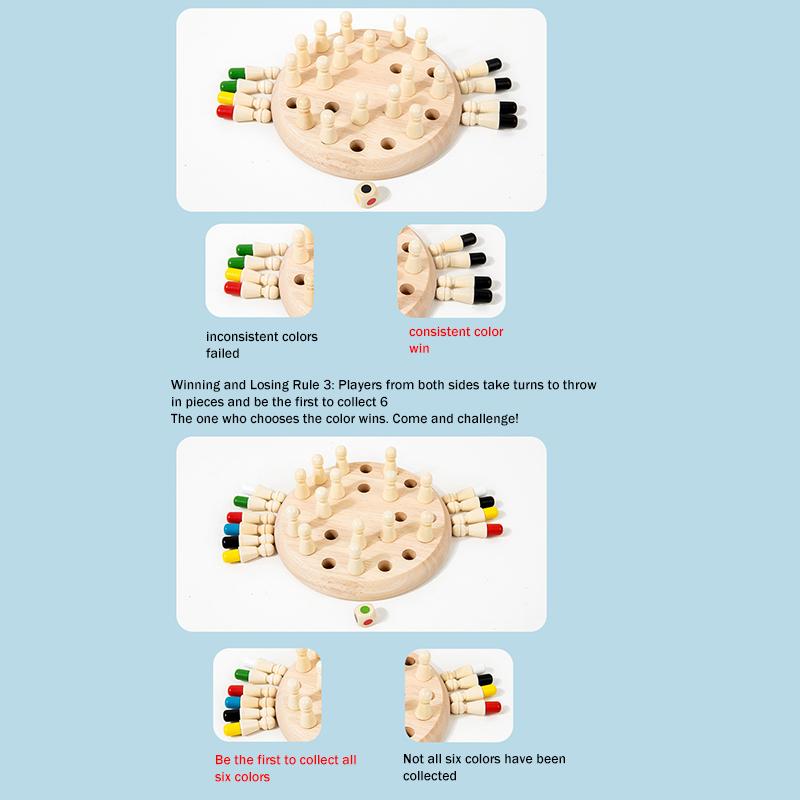 inconsistent colors failed

consistent color win

Winning and Losing Rule 3: Players from both sides take turns to throw in pieces and be the first to collect 6
The one who chooses the color wins. Come and challenge!

Be the first to collect all six colors

Not all six colors have been collected