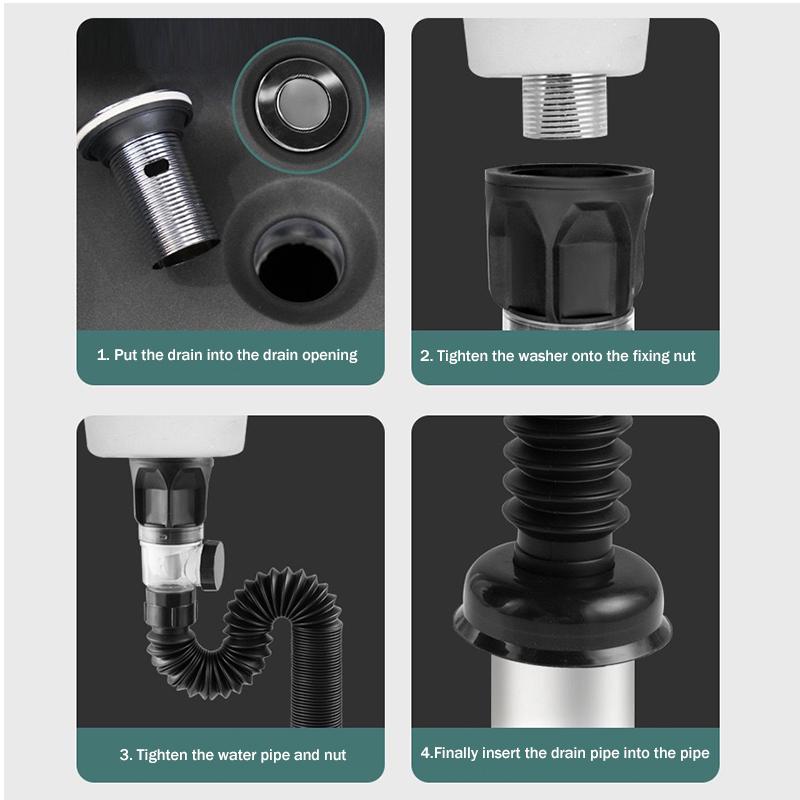 1. Put the drain into the drain opening

2. Tighten the washer onto the fixing nut

3. Tighten the water pipe and nut

4.Finally insert the drain pipe into the pipe