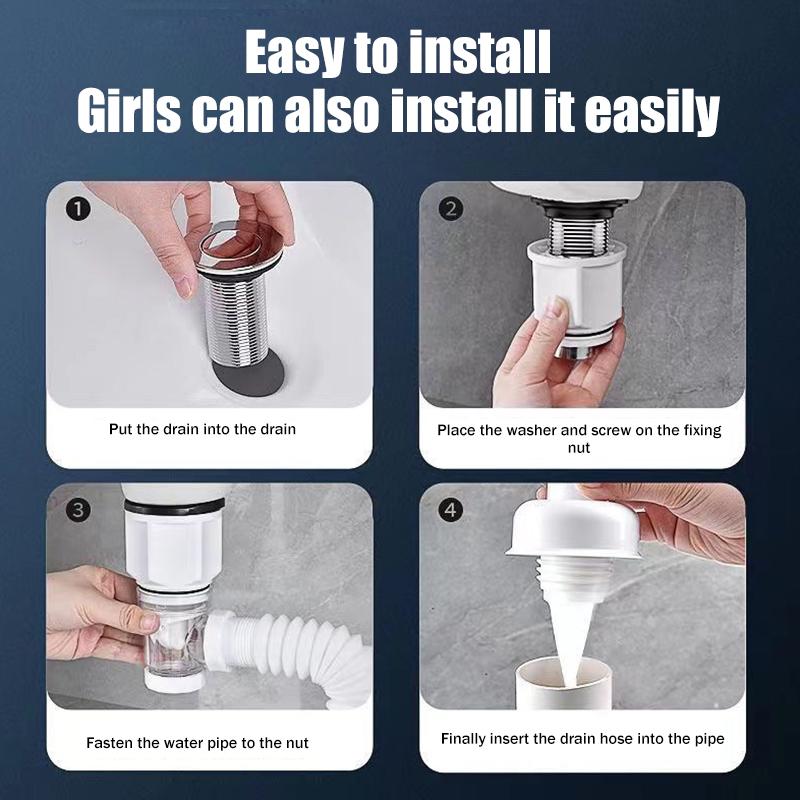 Easy to install
Girls can also install it easily

1

Put the drain into the drain

2

Place the washer and screw on the fixing nut

3

Fasten the water pipe to the nut

4

Finally insert the drain hose into the pipe