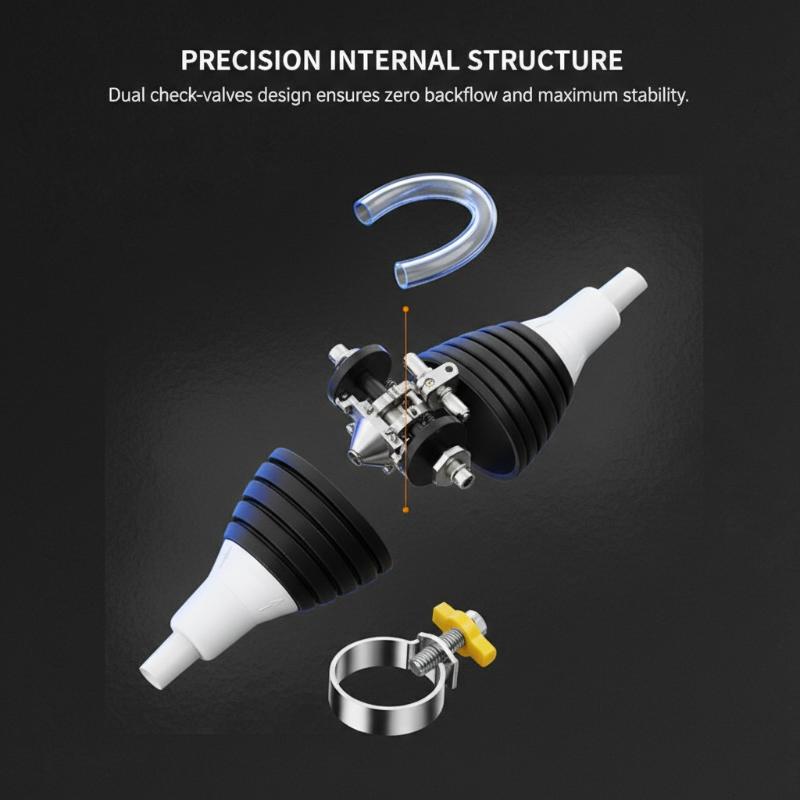 PRECISION INTERNAL STRUCTURE

Dual check-valves design ensures zero backflow and maximum stability.