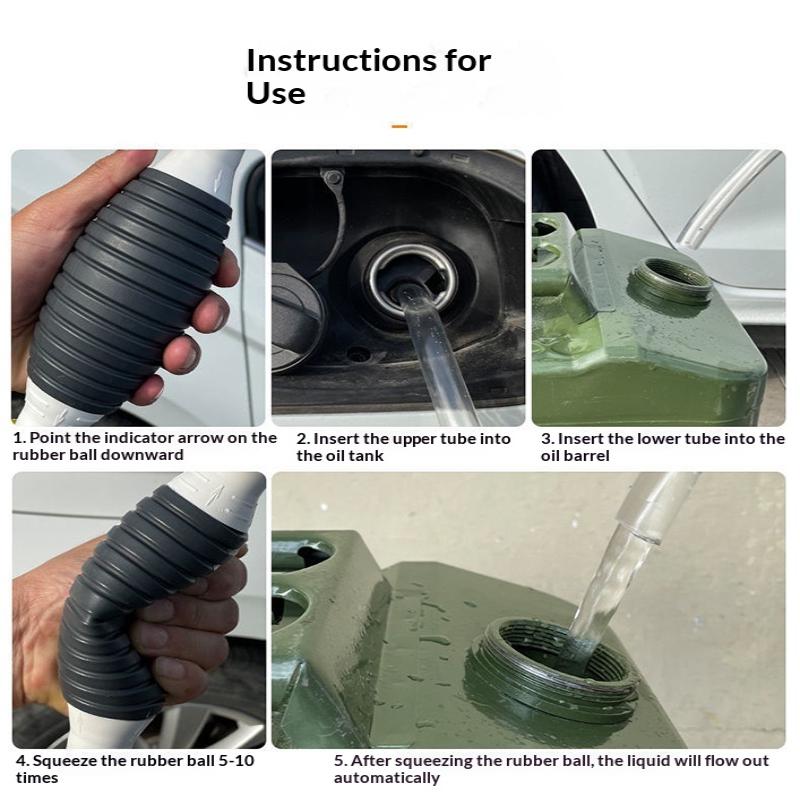 Instructions for Use

1. Point the indicator arrow on the rubber ball downward

2. Insert the upper tube into the oil tank

3. Insert the lower tube into the oil barrel

4. Squeeze the rubber ball 5-10 times

5. After squeezing the rubber ball, the liquid will flow out automatically