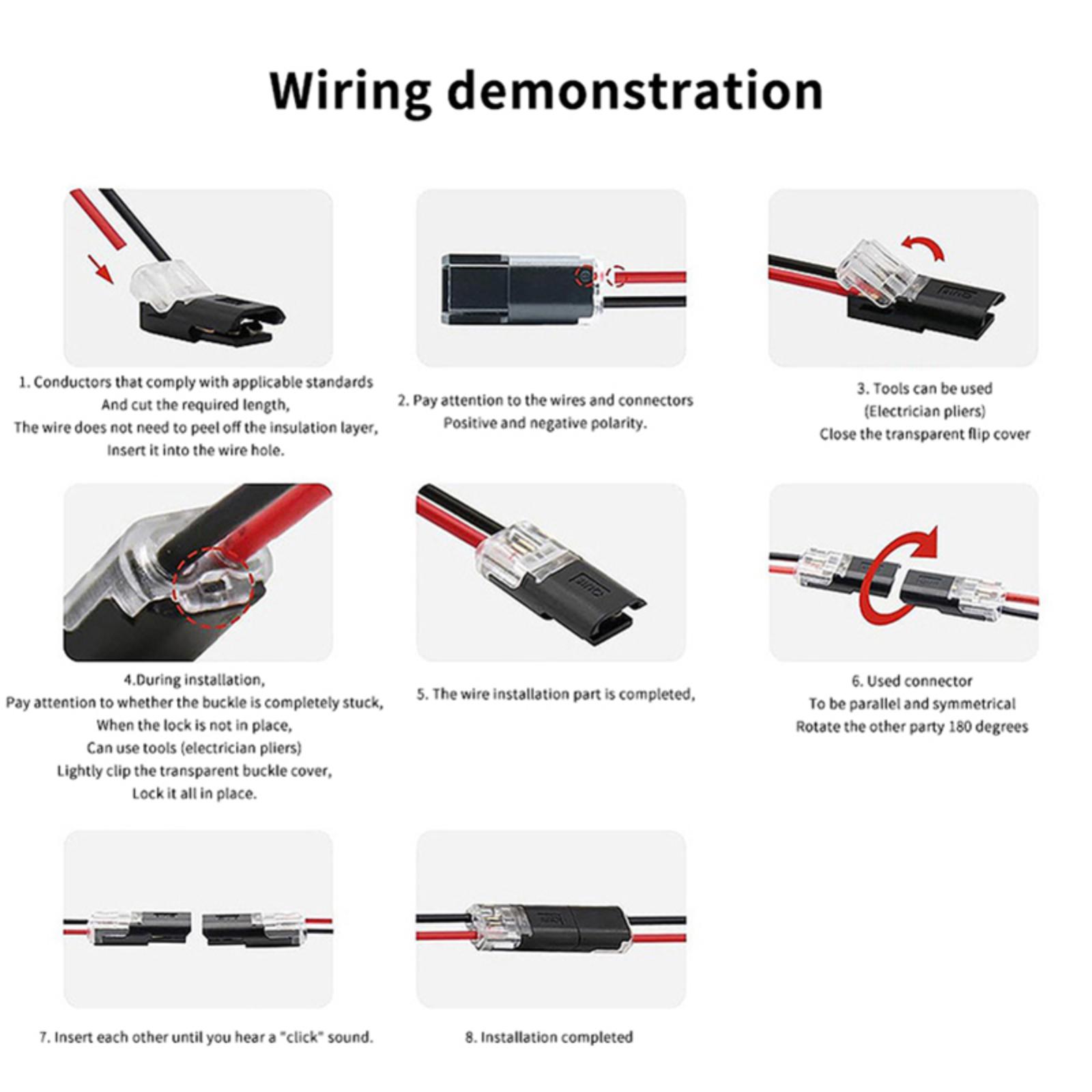 Wiring demonstration

1. Conductors that comply with applicable standards
And cut the required length,
The wire does not need to peel off the insulation layer,
Insert it into the wire hole.

2. Pay attention to the wires and connectors
Positive and negative polarity.

3. Tools can be used
(Electrician pliers)
Close the transparent flip cover

4.During installation,
Pay attention to whether the buckle is completely stuck,
When the lock is not in place,
Can use tools (electrician pliers)
Lightly clip the transparent buckle cover,
Lock it all in place.

5. The wire installation part is completed,

6. Used connector
To be parallel and symmetrical
Rotate the other party 180 degrees

7. Insert each other until you hear a "click" sound.

8. Installation completed