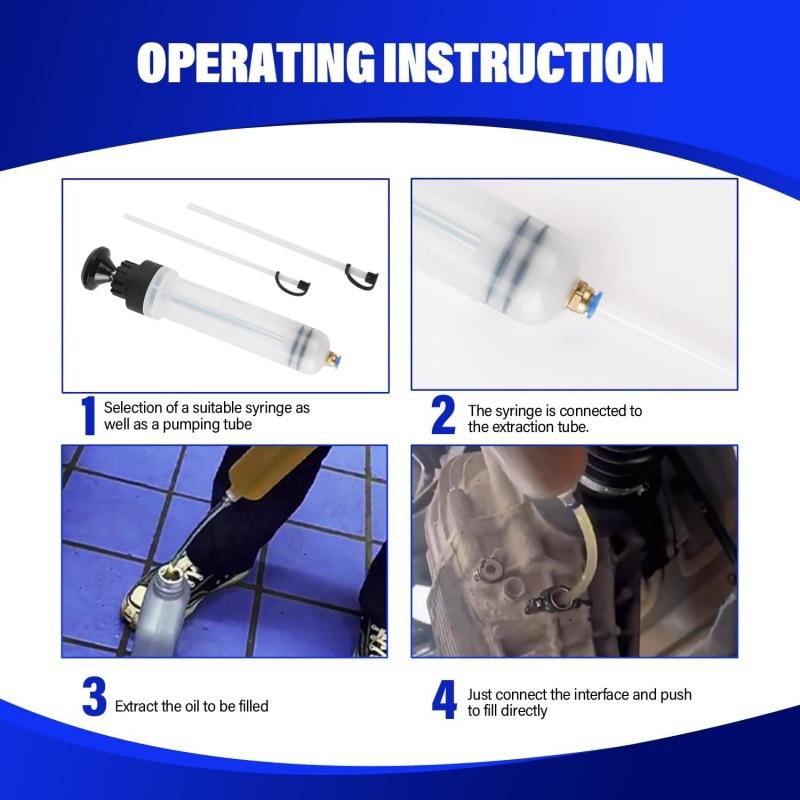 OPERATING INSTRUCTION

1 Selection of a suitable syringe as well as a pumping tube

2 The syringe is connected to the extraction tube.

3 Extract the oil to be filled

4 Just connect the interface and push to fill directly