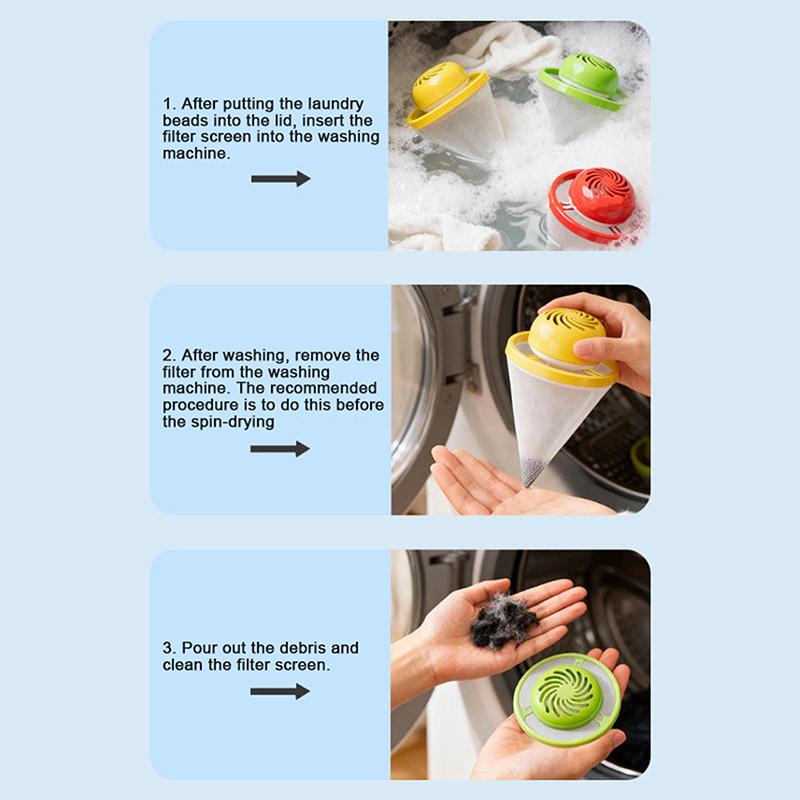 1. After putting the laundry beads into the lid, insert the filter screen into the washing machine.

2. After washing, remove the filter from the washing machine. The recommended procedure is to do this before the spin-drying

3. Pour out the debris and clean the filter screen.