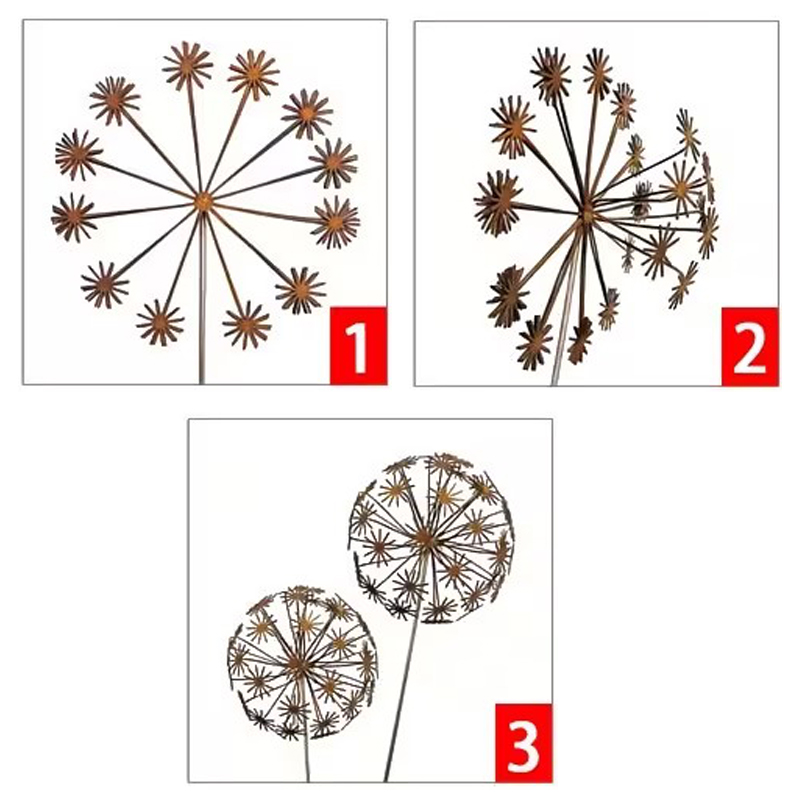 1

2

3