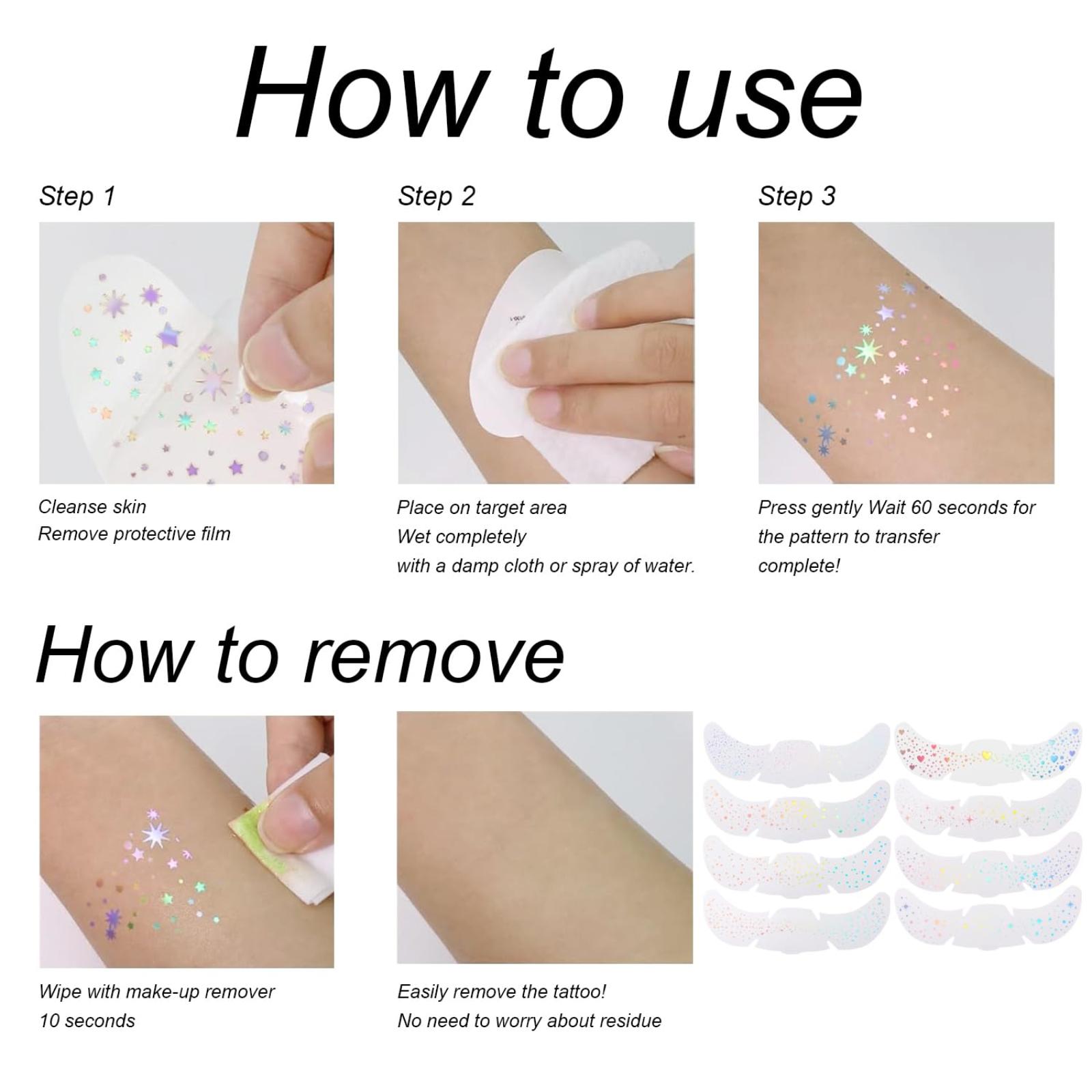 How to use

Step 1

Cleanse skin
Remove protective film

Step 2

Place on target area
Wet completely
with a damp cloth or spray of water.

Step 3

Press gently Wait 60 seconds for the pattern to transfer complete!

How to remove

Wipe with make-up remover
10 seconds

Easily remove the tattoo!
No need to worry about residue