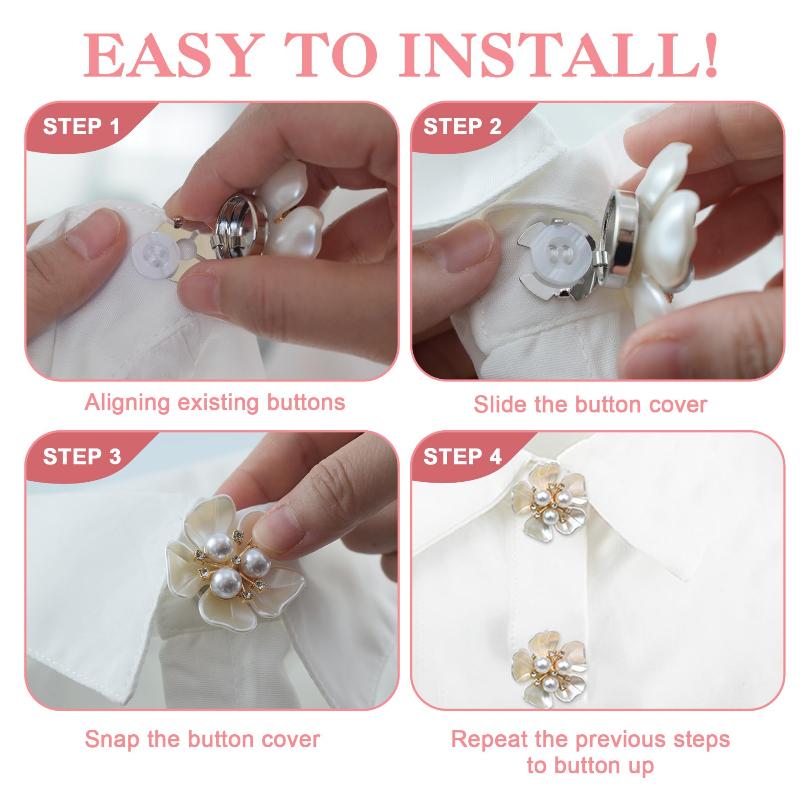 EASY TO INSTALL!

STEP 1

Aligning existing buttons

STEP 2

Slide the button cover

STEP 3

Snap the button cover

STEP 4

Repeat the previous steps to button up