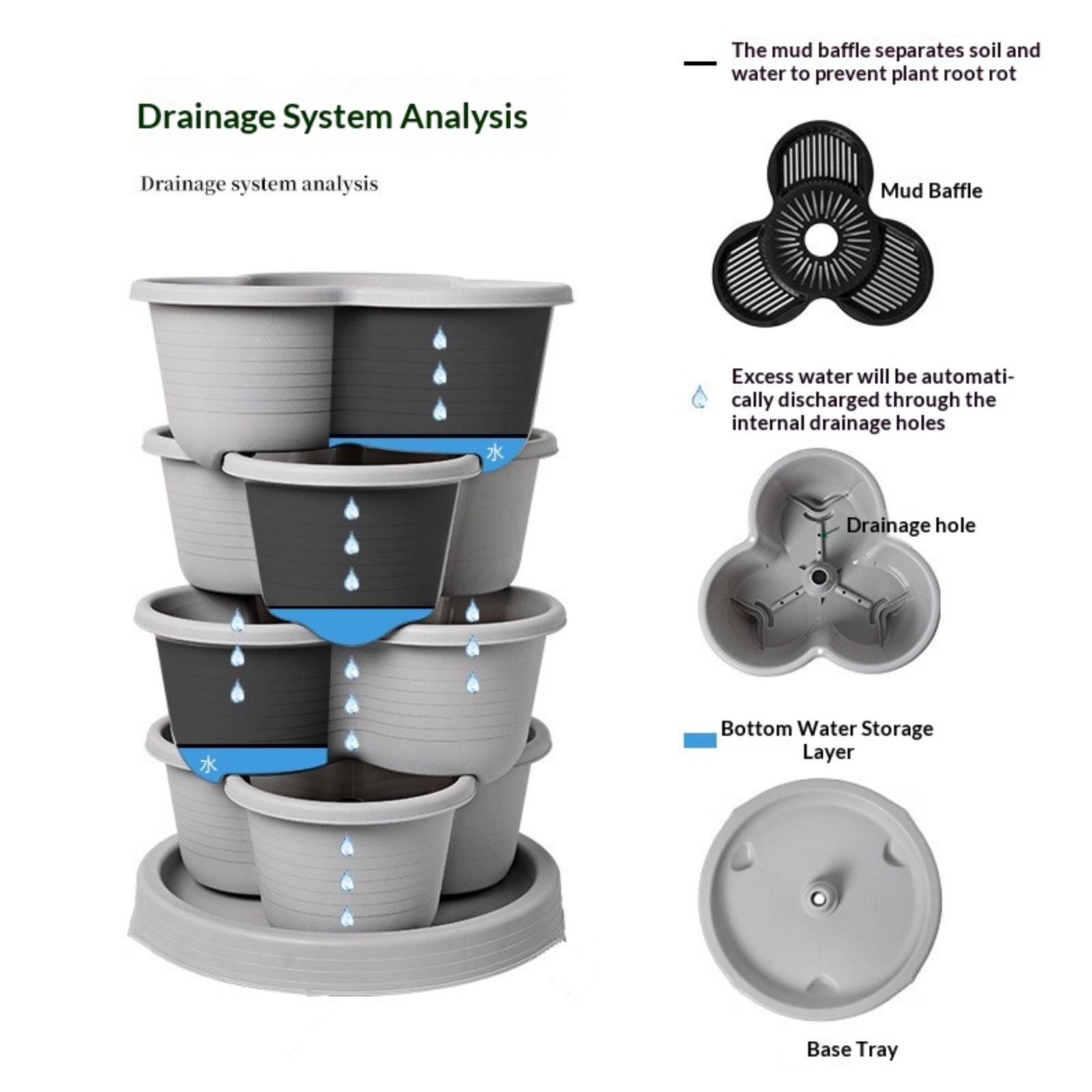 Drainage System Analysis

Drainage system analysis

水

水

The mud baffle separates soil and water to prevent plant root rot

Mud Baffle

Excess water will be automatically discharged through the internal drainage holes

Drainage hole

Bottom Water Storage Layer

Base Tray